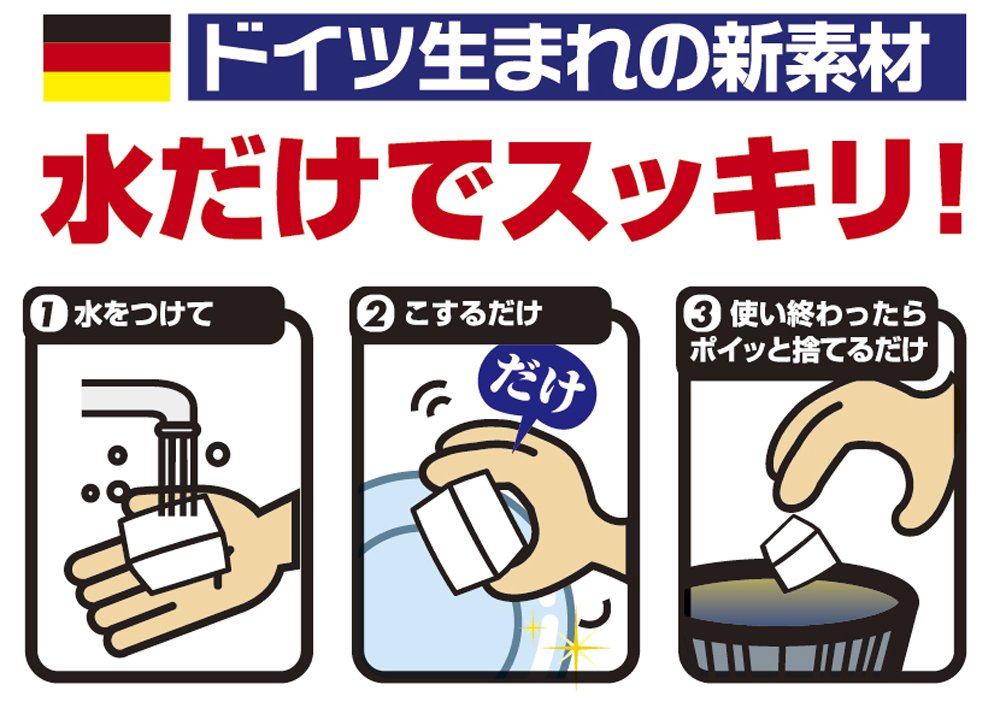 ドイツ生まれの新素材

水だけでスッキリ！

1 水をつけて

2 こするだけ

だけ

3 使い終わったら ポイッと捨てるだけ