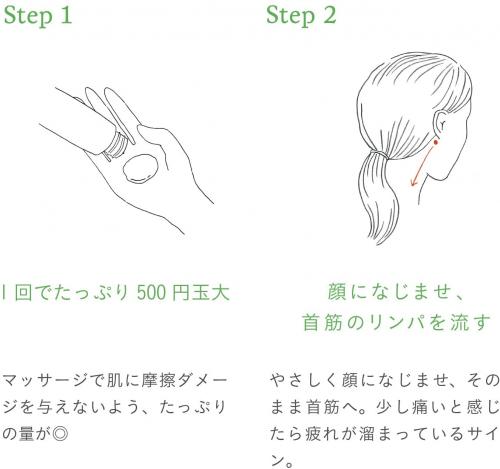 Step 1

1 回でたっぷり 500 円玉大

マッサージで肌に摩擦ダメージを与えないよう、たっぷりの量が◎

Step 2

顔になじませ、
首筋のリンパを流す

やさしく顔になじませ、そのまま首筋へ。少し痛いと感じたら疲れが溜まっているサイン。