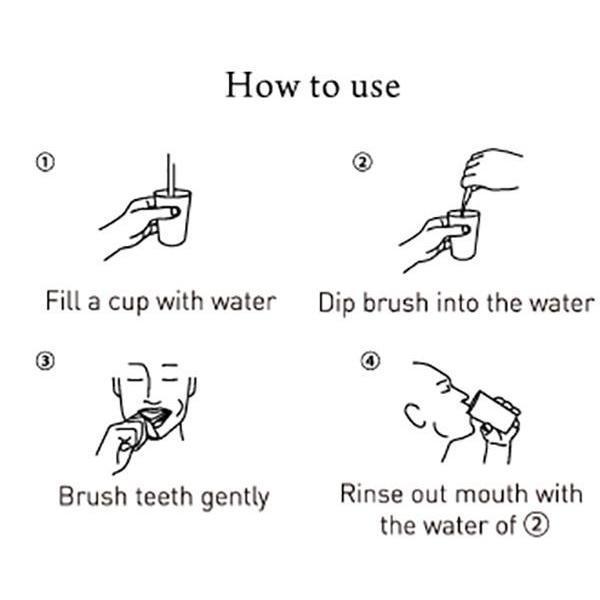 How to use

①

Fill a cup with water

②

Dip brush into the water

③

Brush teeth gently

④

Rinse out mouth with the water of ②