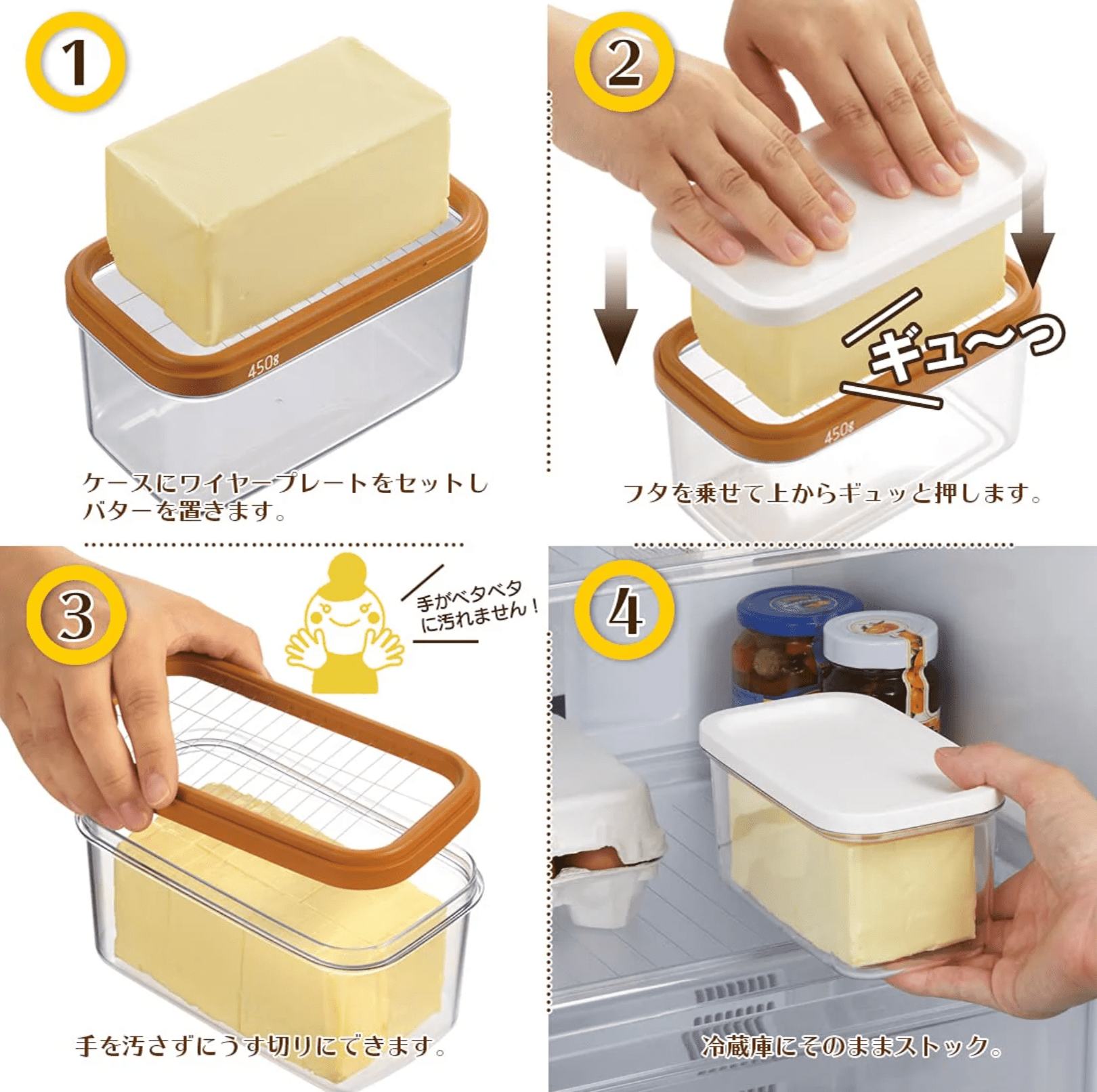 1

450g

ケースにワイヤープレートをセットしバターを置きます。

2

ギュ〜っ

450g

フタを乗せて上からギュッと押します。

3

手がベタベタに汚れません！

手を汚さずにうす切りにできます。

4

冷蔵庫にそのままストック。