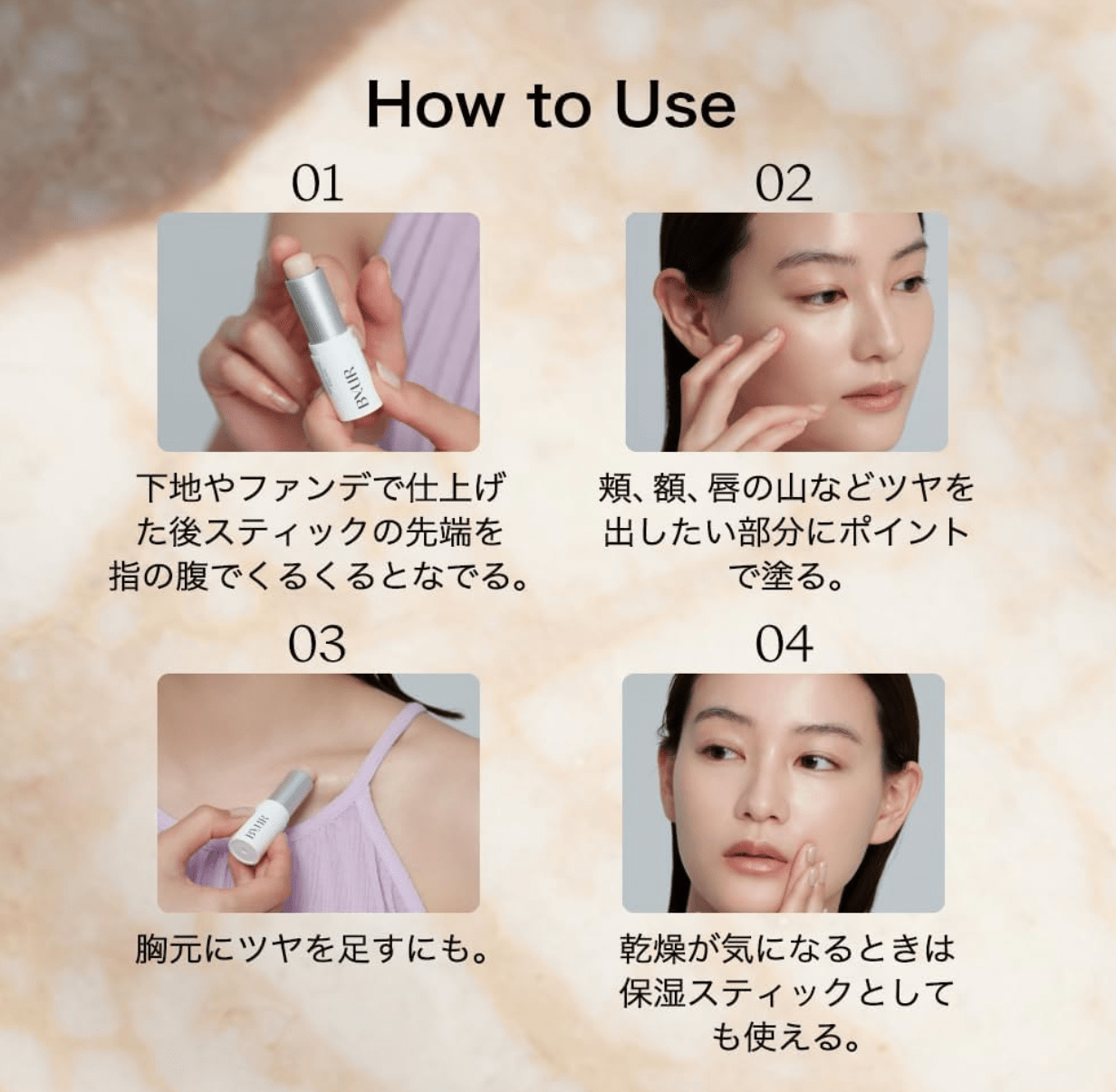 How to Use

01

BYUR

下地やファンデで仕上げた後スティックの先端を指の腹でくるくるとなでる。

02

頬、額、唇の山などツヤを出したい部分にポイントで塗る。

03

BYUR

胸元にツヤを足すにも。

04

乾燥が気になるときは保湿スティックとしても使える。