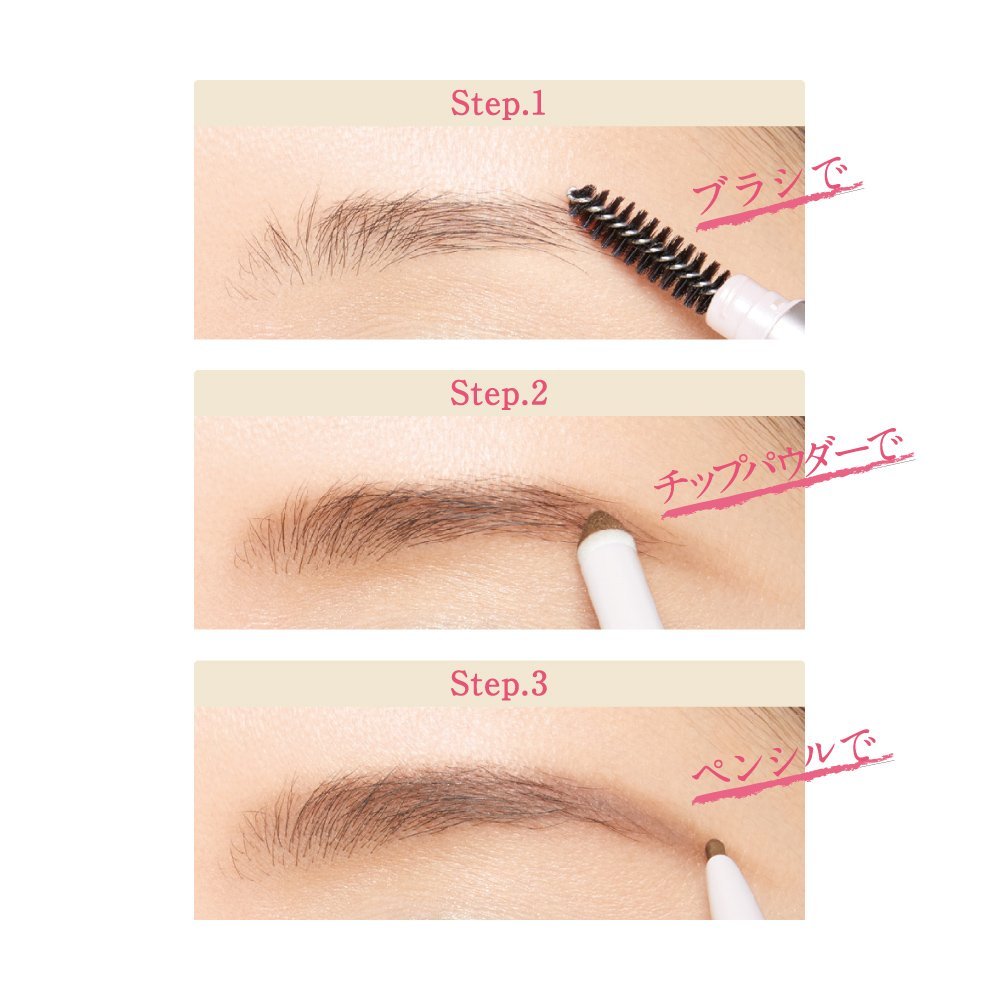 Step.1

ブラシで

Step.2

チップパウダーで

Step.3

ペンシルで