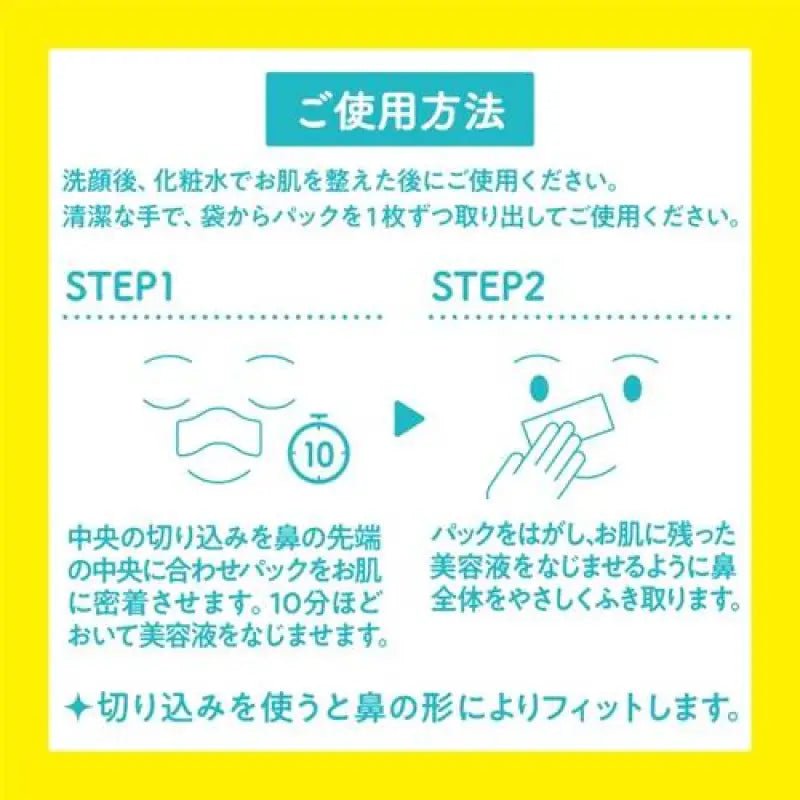 ご使用方法

洗顔後、化粧水でお肌を整えた後にご使用ください。
清潔な手で、袋からパックを1枚ずつ取り出してご使用ください。

STEP1

10

中央の切り込みを鼻の先端の中央に合わせパックをお肌に密着させます。10分ほどおいて美容液をなじませます。

STEP2

パックをはがし、お肌に残った美容液をなじませるように鼻全体をやさしくふき取ります。

✦切り込みを使うと鼻の形によりフィットします。