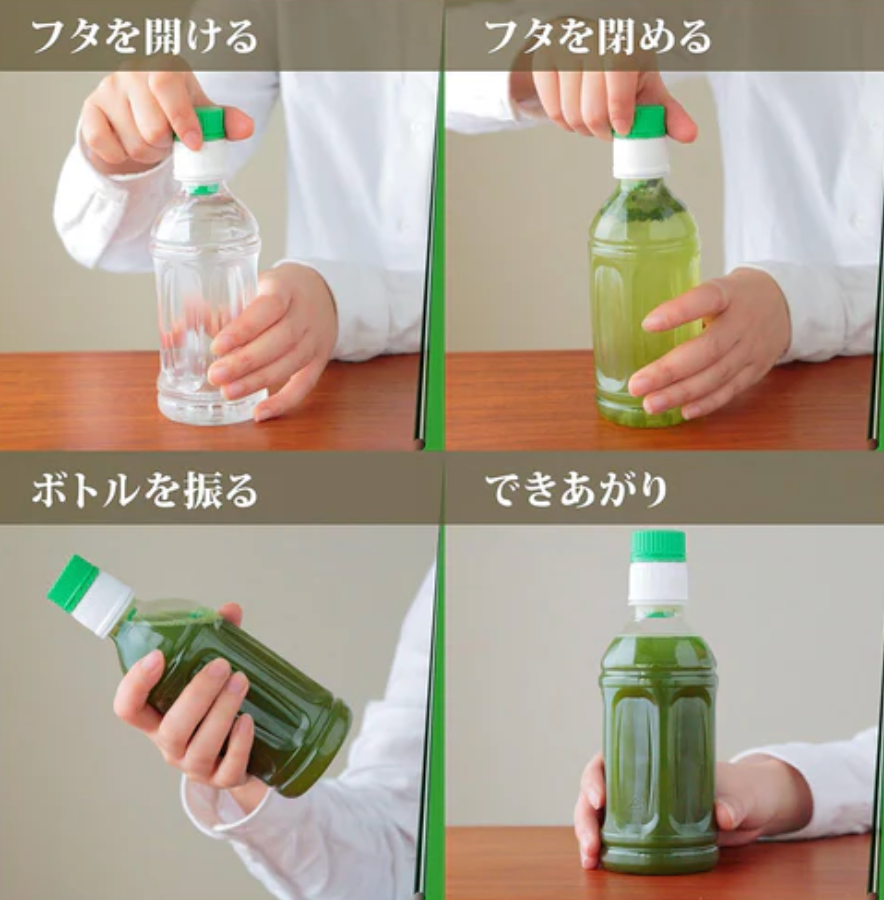 フタを開ける

フタを閉める

ボトルを振る

できあがり