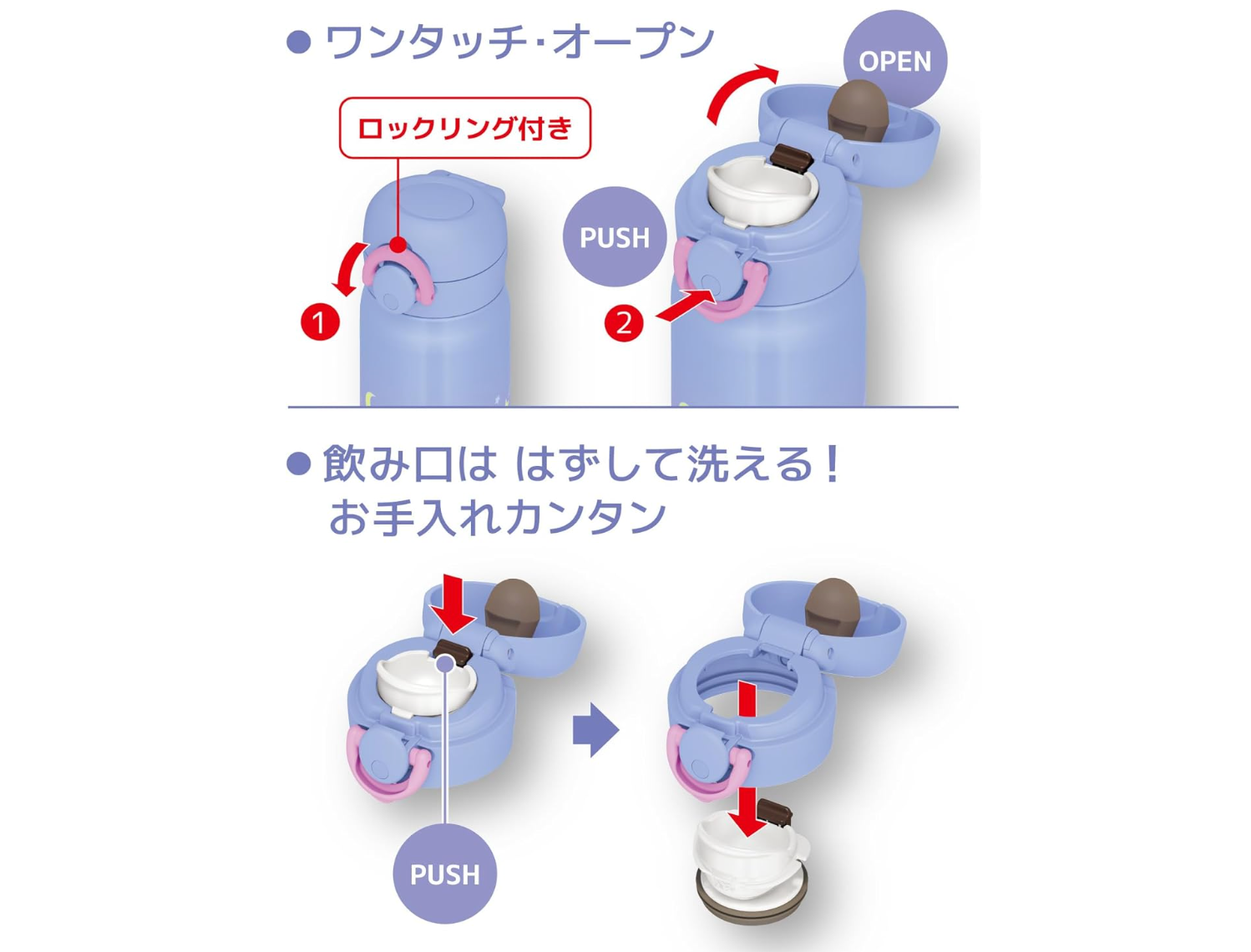 ● ワンタッチ･オープン

ロックリング付き

OPEN

PUSH

1

2

● 飲み口は はずして洗える！
お手入れカンタン

PUSH