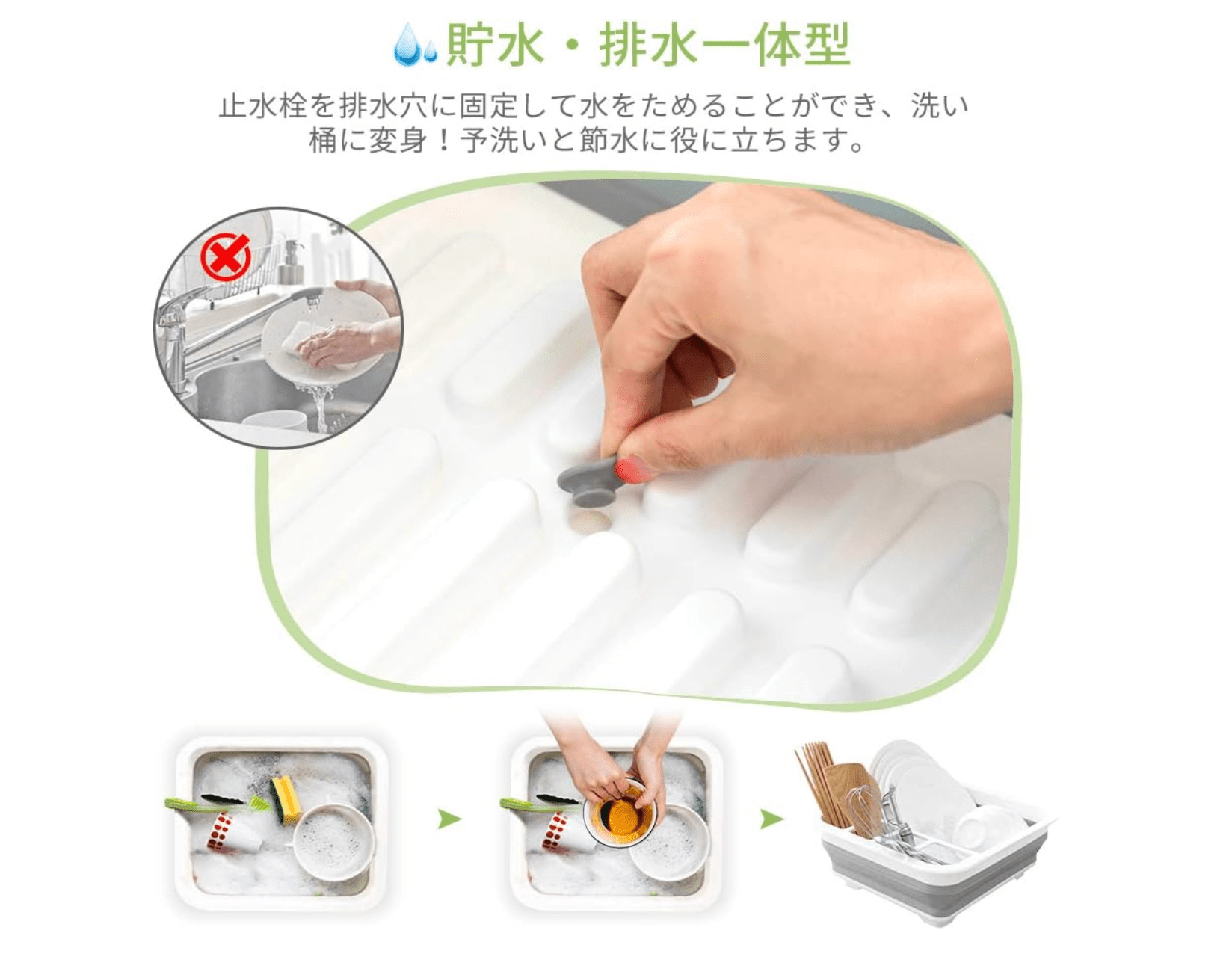 貯水・排水一体型

止水栓を排水穴に固定して水をためることができ、洗い桶に変身！予洗いと節水に役に立ちます。