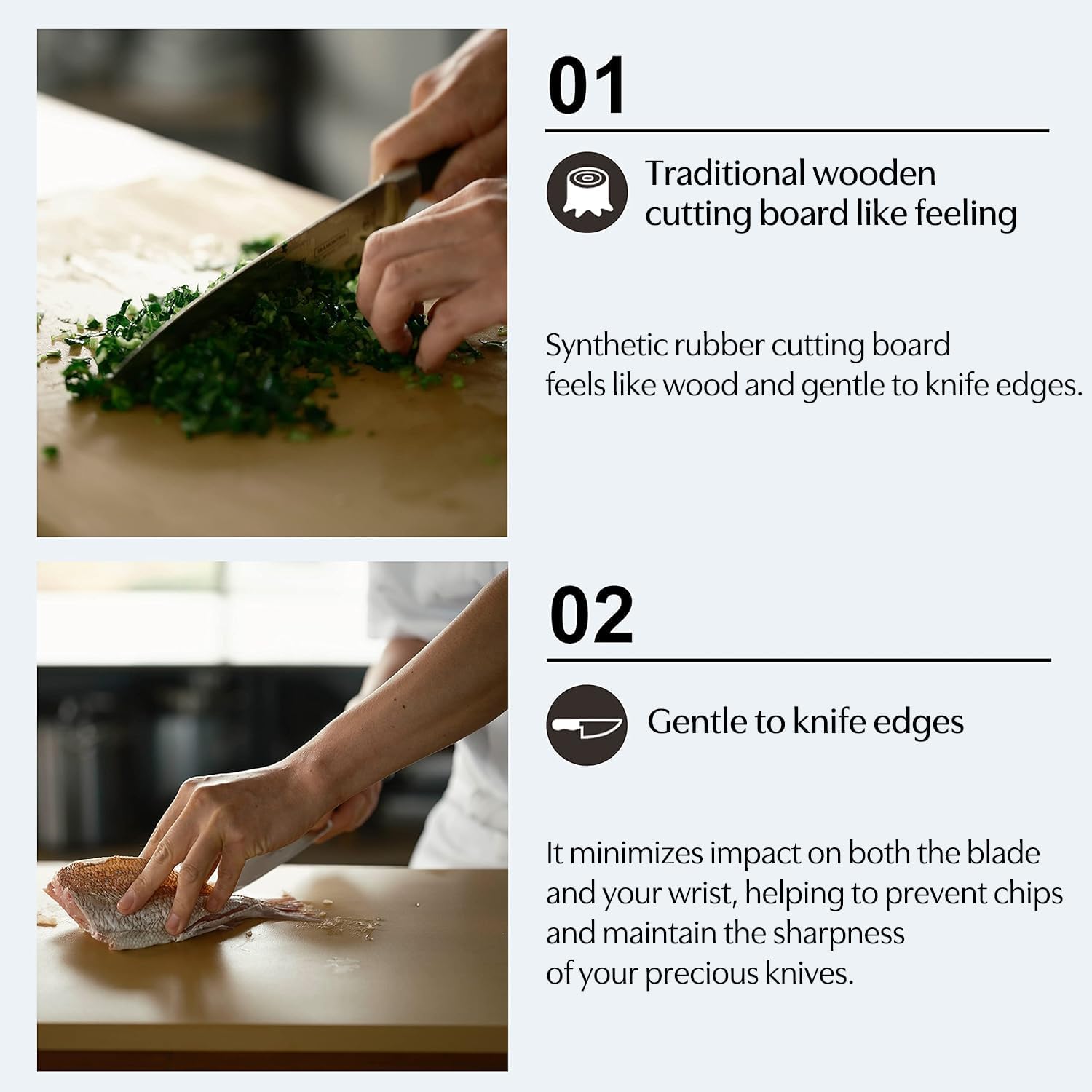 01

Traditional wooden cutting board like feeling

Synthetic rubber cutting board
feels like wood and gentle to knife edges.

02

Gentle to knife edges

It minimizes impact on both the blade and your wrist, helping to prevent chips and maintain the sharpness of your precious knives.