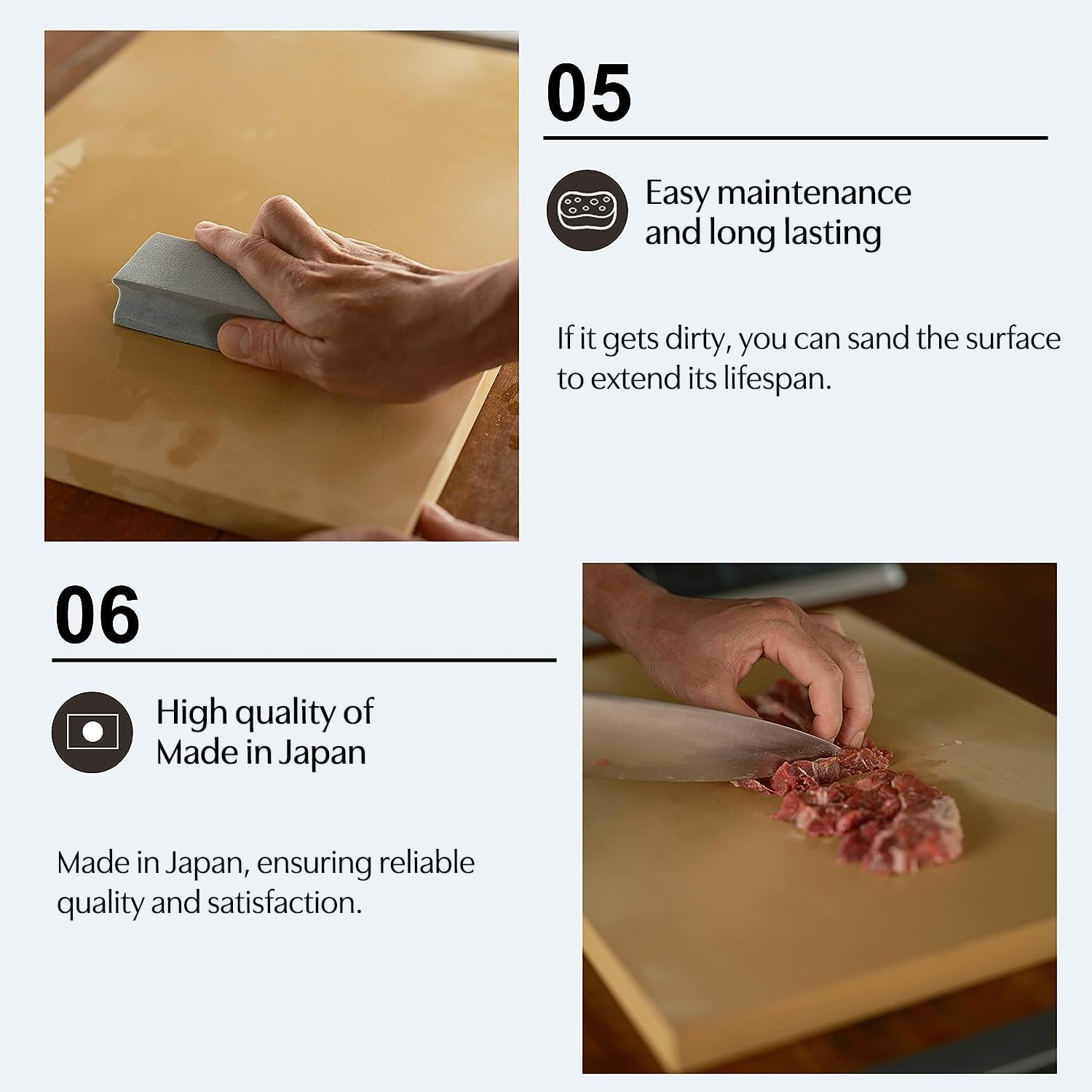 05

Easy maintenance and long lasting

If it gets dirty, you can sand the surface to extend its lifespan.

06

High quality of Made in Japan

Made in Japan, ensuring reliable quality and satisfaction.