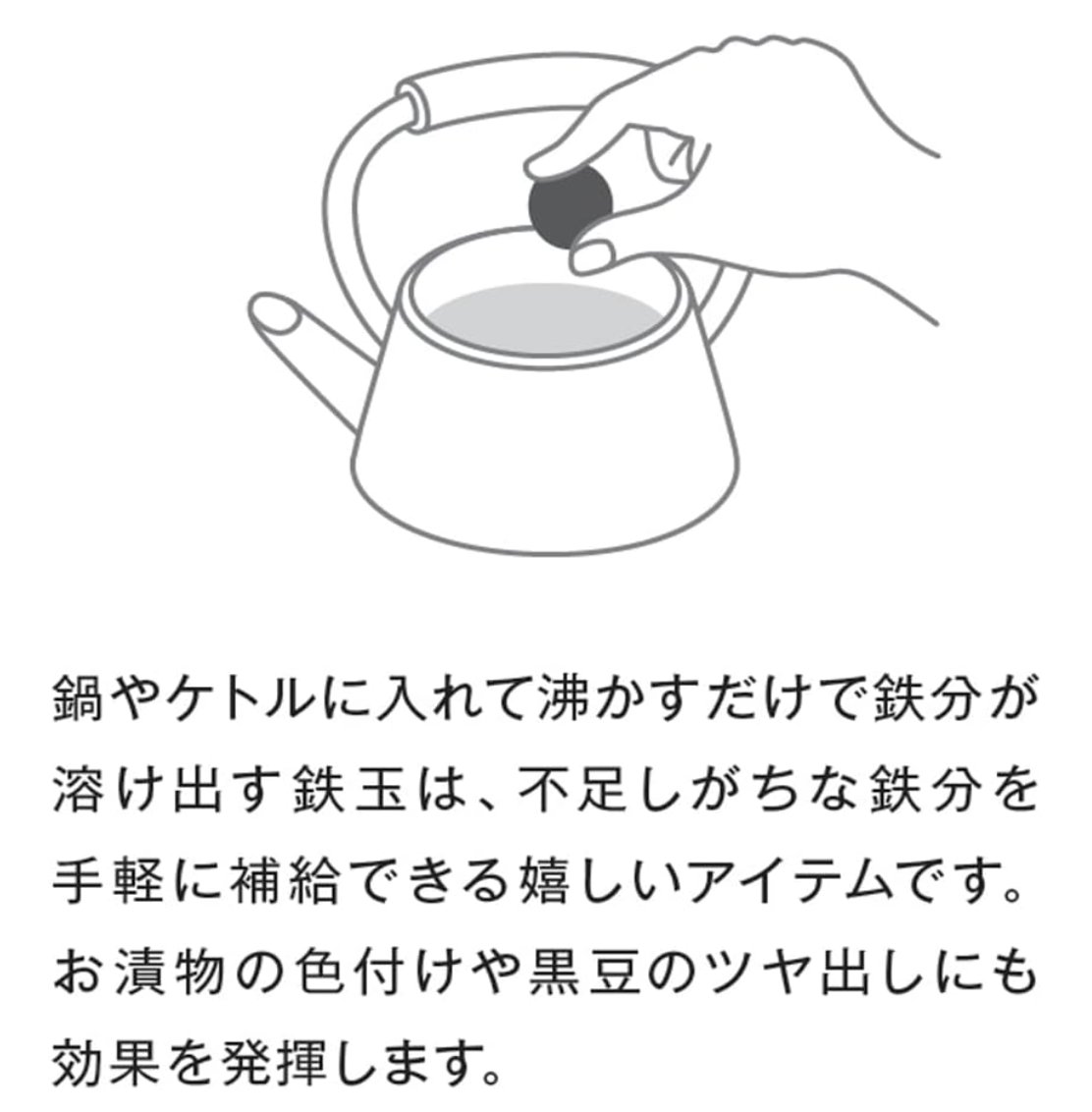 鍋やケトルに入れて沸かすだけで鉄分が溶け出す鉄玉は、不足しがちな鉄分を手軽に補給できる嬉しいアイテムです。お漬物の色付けや黒豆のツヤ出しにも効果を発揮します。