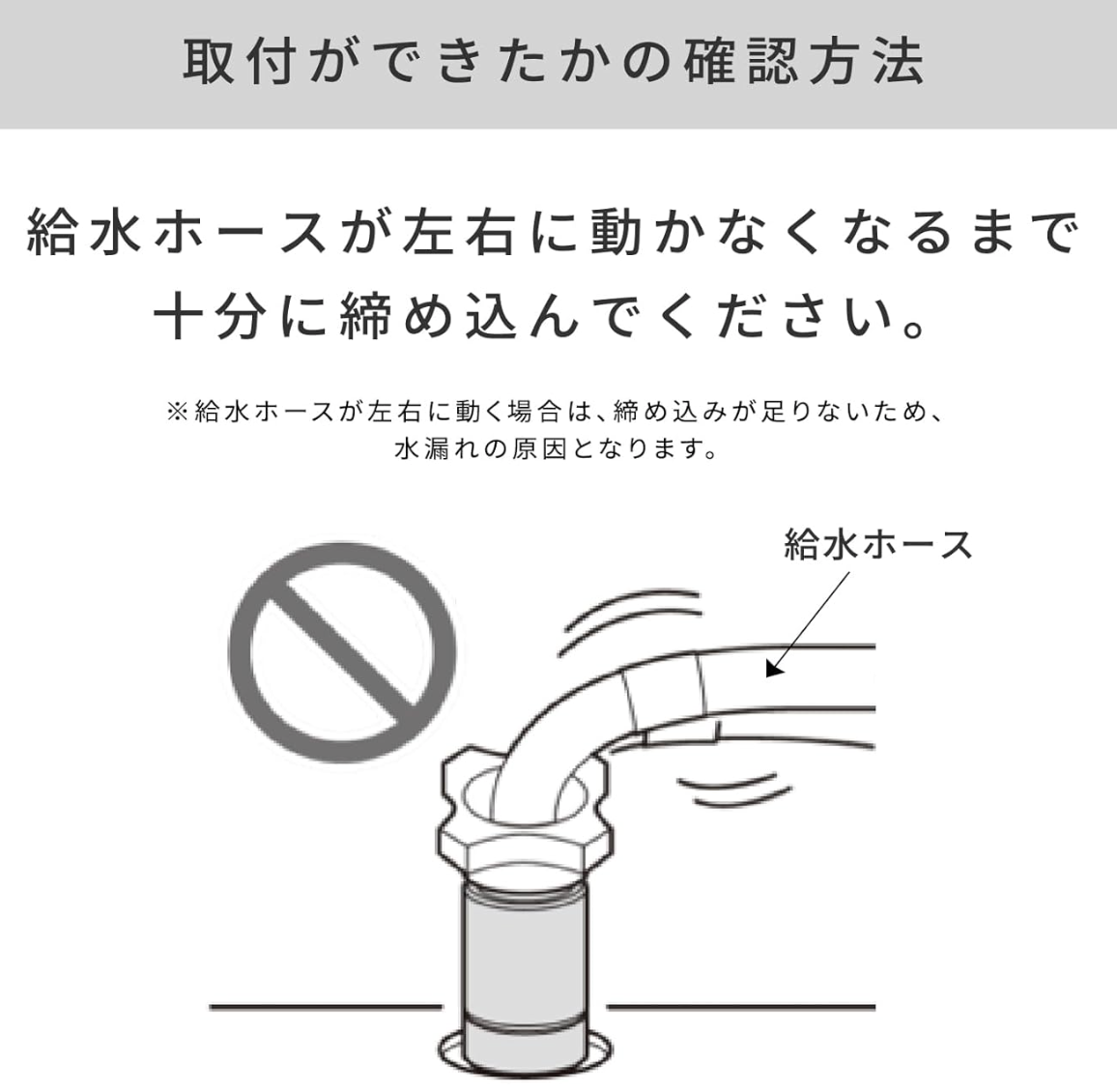 取付ができたかの確認方法

給水ホースが左右に動かなくなるまで十分に締め込んでください。

※給水ホースが左右に動く場合は、締め込みが足りないため、水漏れの原因となります。

給水ホース