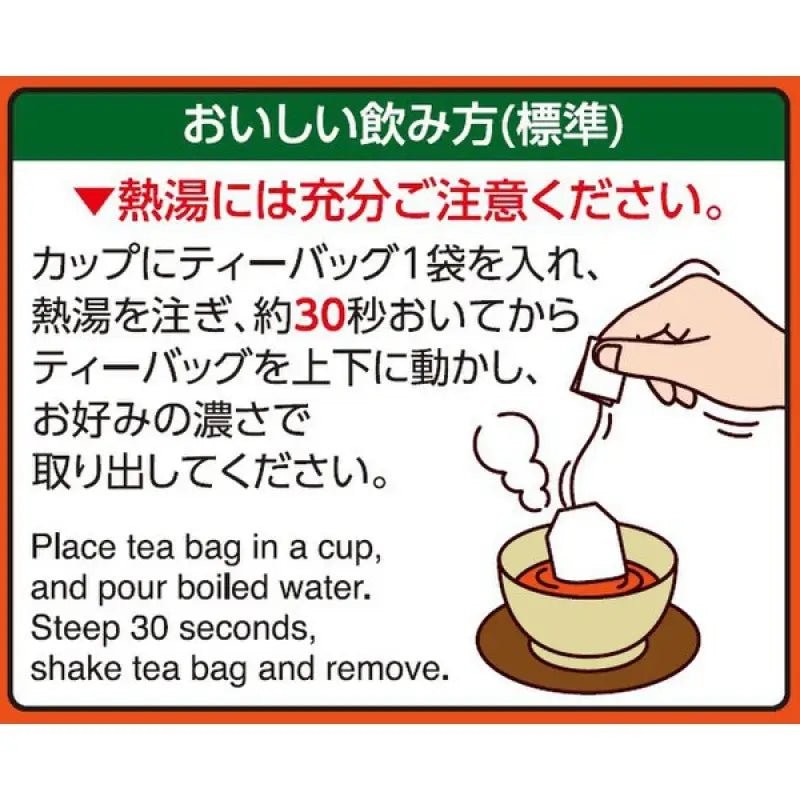 おいしい飲み方(標準)

▼熱湯には充分ご注意ください。

カップにティーバッグ1袋を入れ、熱湯を注ぎ、約30秒おいてからティーバッグを上下に動かし、お好みの濃さで取り出してください。

Place tea bag in a cup, and pour boiled water. Steep 30 seconds, shake tea bag and remove.