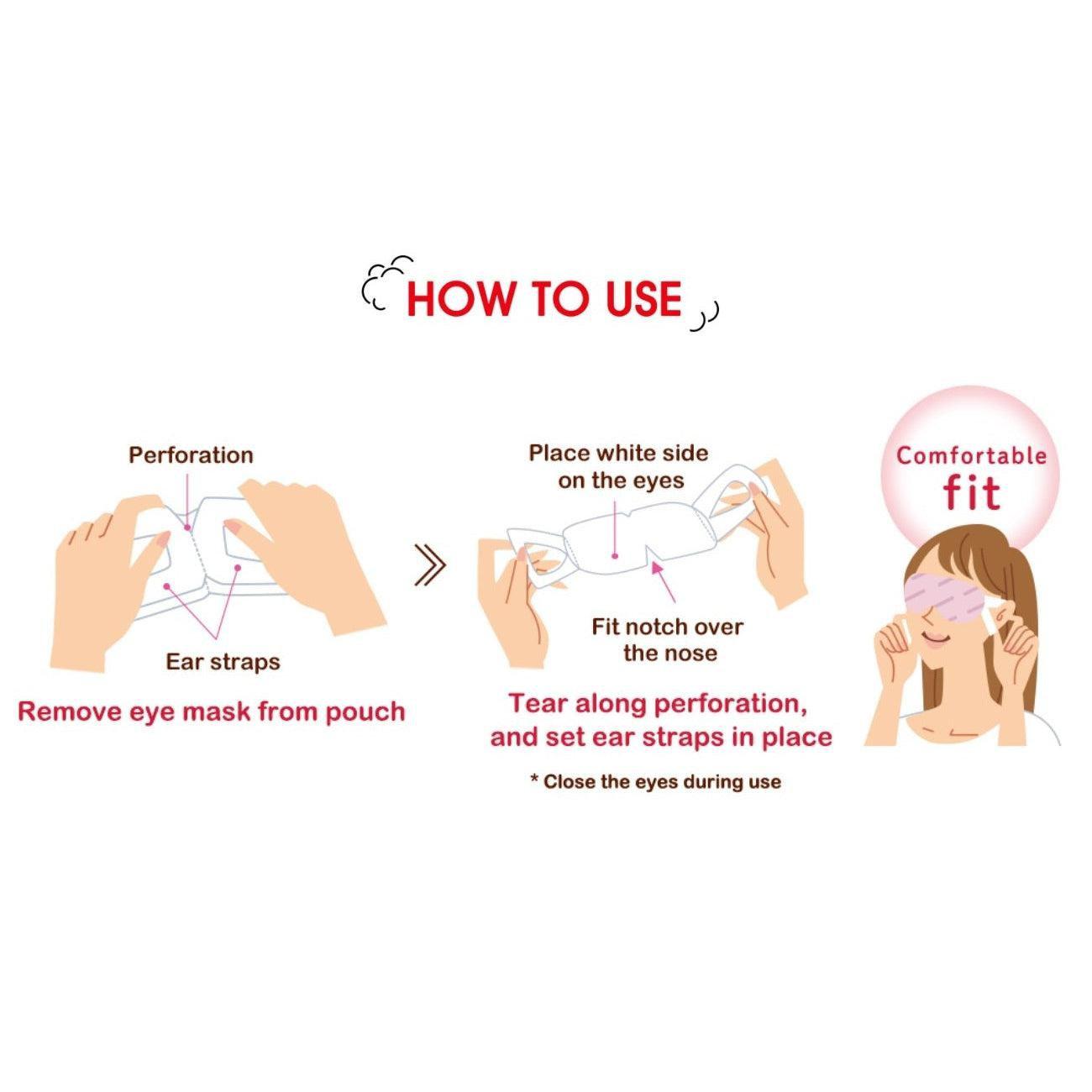 HOW TO USE

Perforation

Ear straps

Remove eye mask from pouch

Place white side on the eyes

Fit notch over the nose

Tear along perforation, and set ear straps in place

* Close the eyes during use

Comfortable fit