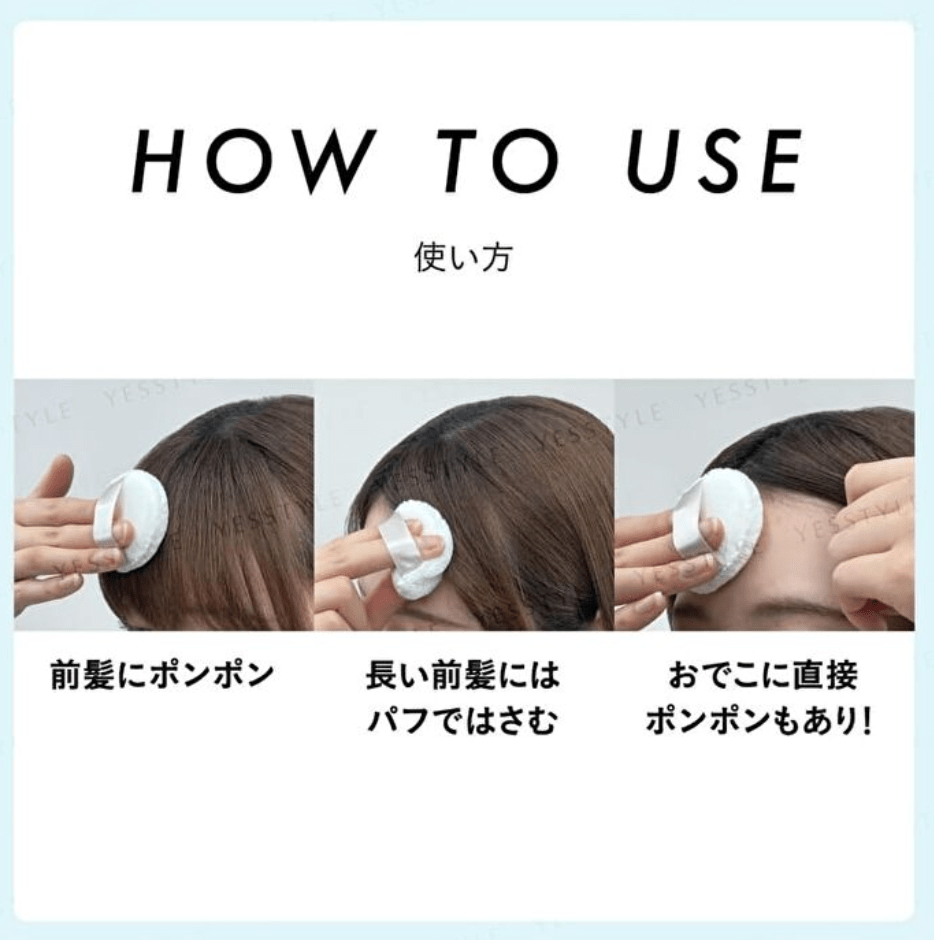 HOW TO USE

使い方

YESSTYLE

前髪にポンポン

長い前髪には
パフではさむ

おでこに直接
ポンポンもあり!