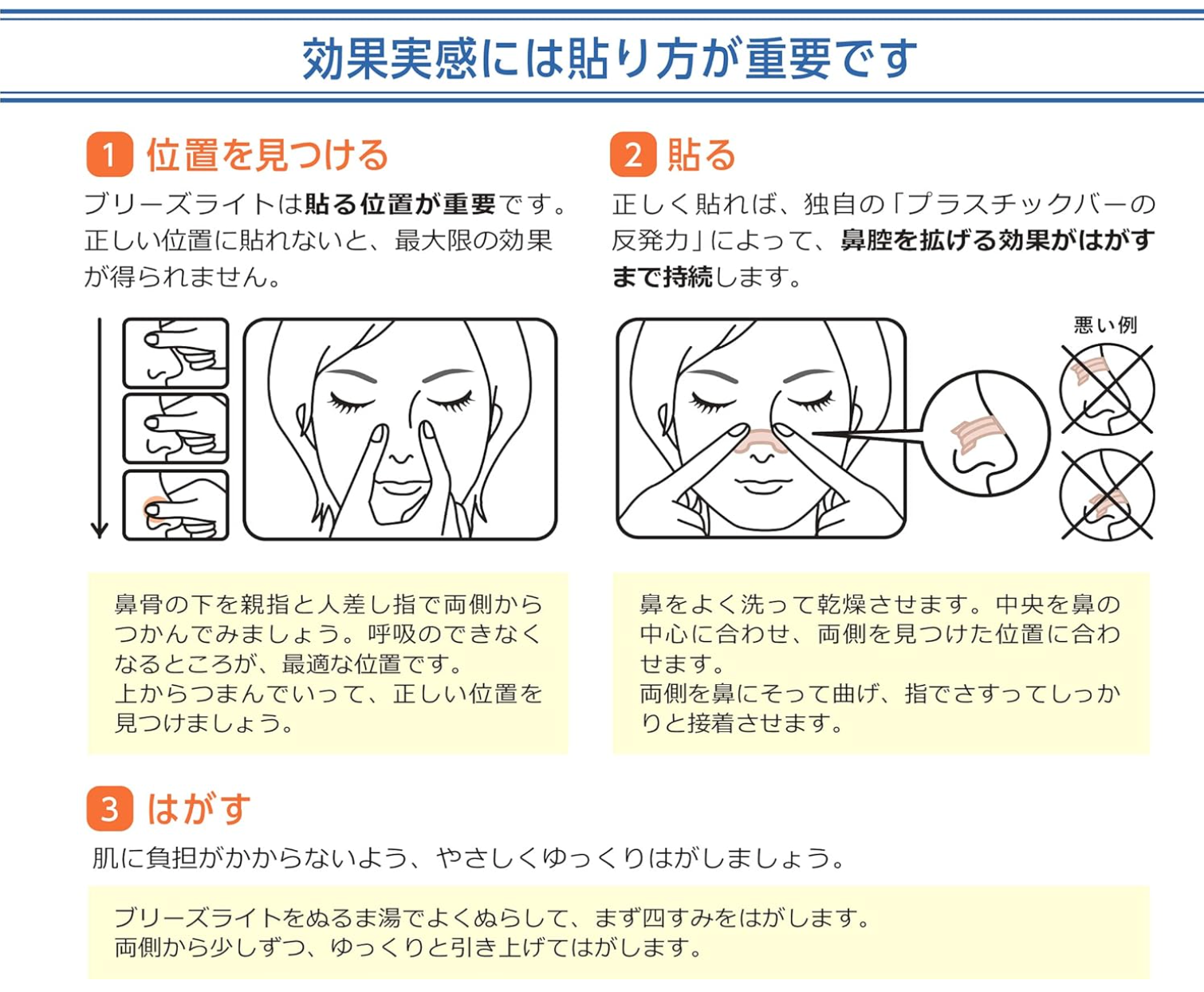 効果実感には貼り方が重要です

1 位置を見つける

ブリーズライトは貼る位置が重要です。正しい位置に貼れないと、最大限の効果が得られません。

鼻骨の下を親指と人差し指で両側からつかんでみましょう。呼吸のできなくなるところが、最適な位置です。
上からつまんでいって、正しい位置を見つけましょう。

2 貼る

正しく貼れば、独自の「プラスチックバーの反発力」によって、鼻腔を拡げる効果がはがすまで持続します。

悪い例

鼻をよく洗って乾燥させます。中央を鼻の中心に合わせ、両側を見つけた位置に合わせます。
両側を鼻にそって曲げ、指でさすってしっかりと接着させます。

3 はがす

肌に負担がかからないよう、やさしくゆっくりはがしましょう。

ブリーズライトをぬるま湯でよくぬらして、まず四すみをはがします。
両側から少しずつ、ゆっくりと引き上げてはがします。