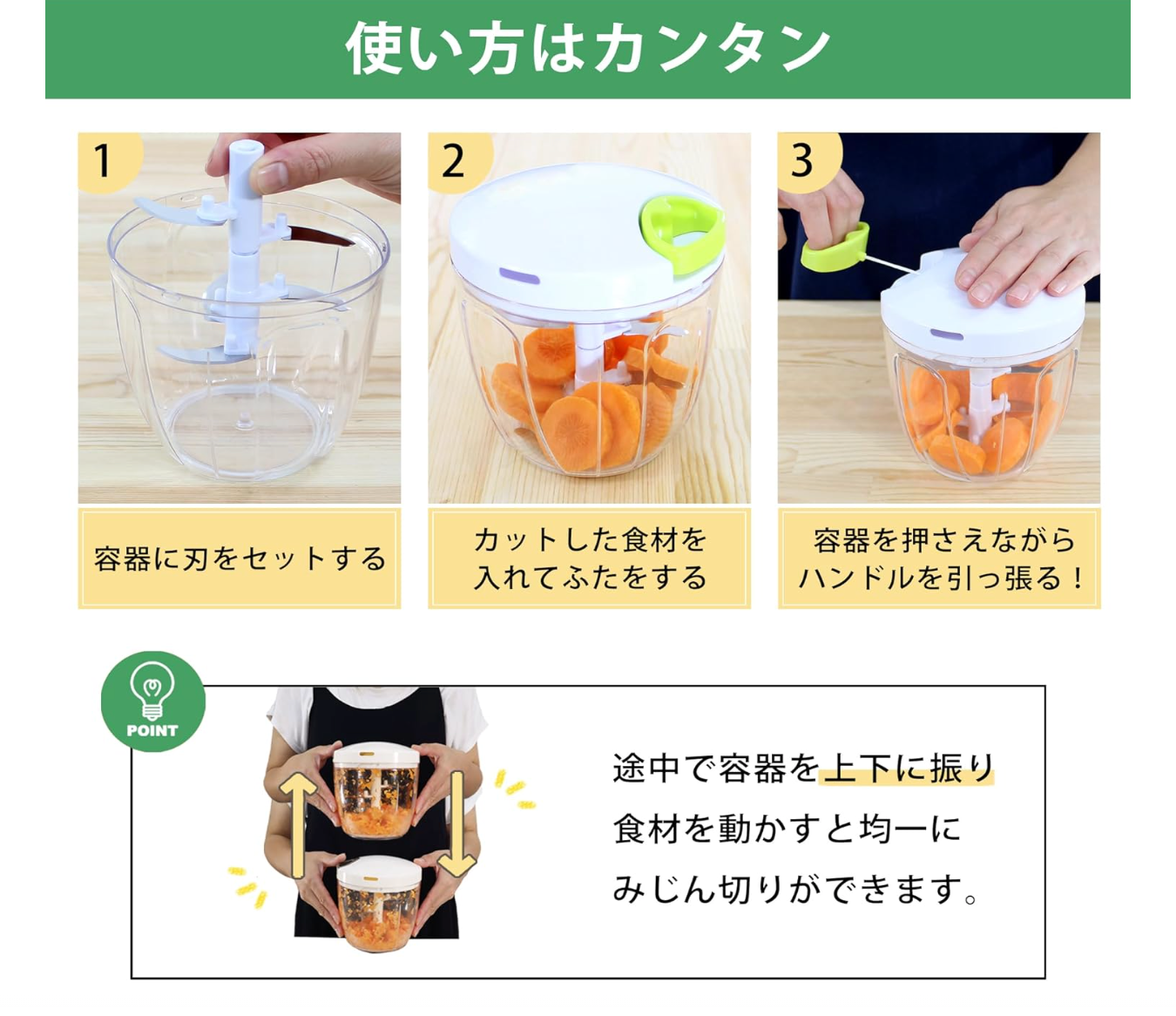 使い方はカンタン

1

容器に刃をセットする

2

カットした食材を入れてふたをする

3

容器を押さえながらハンドルを引っ張る！

POINT

途中で容器を上下に振り食材を動かすと均一にみじん切りができます。