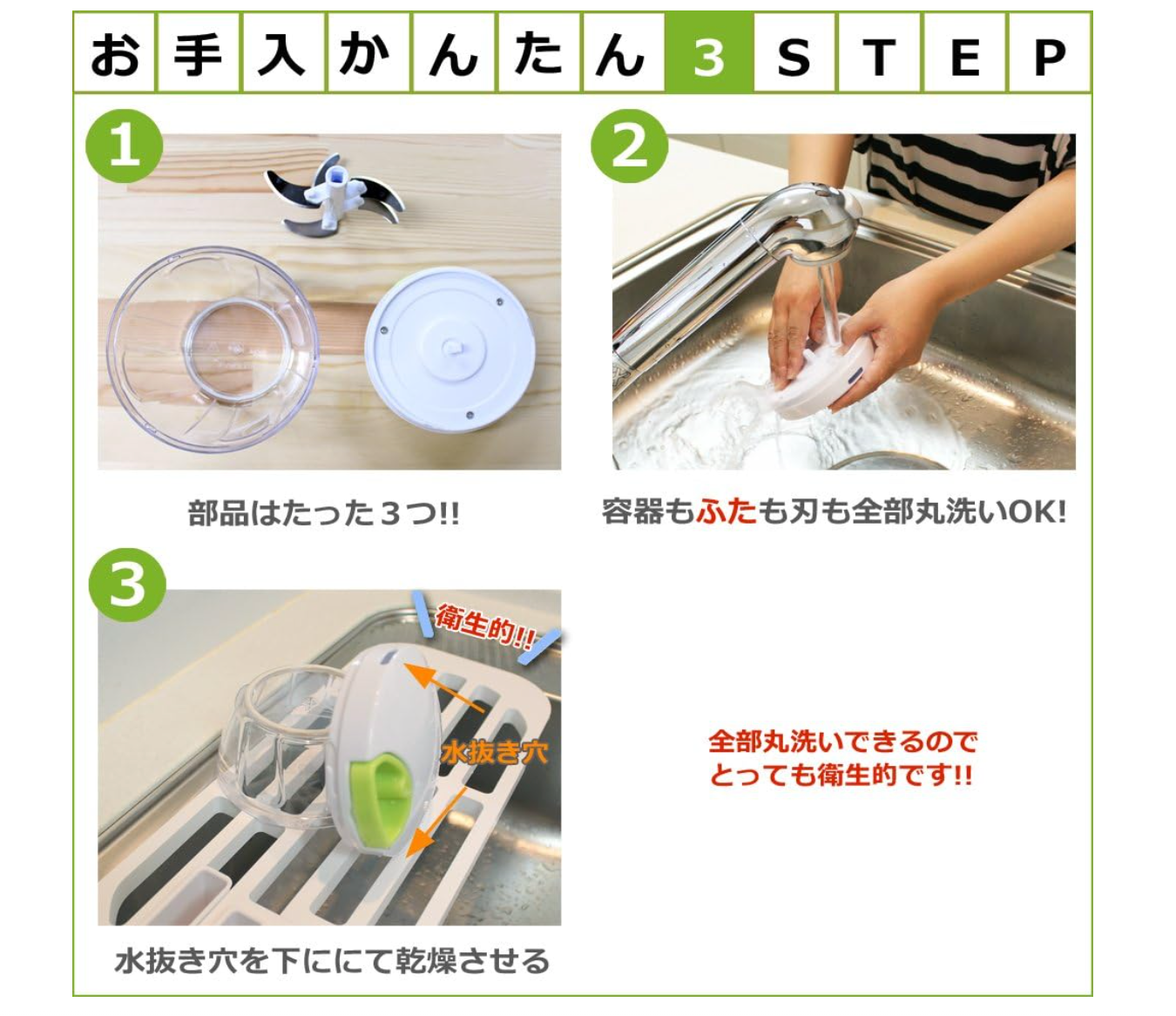 お手入かんたん3STEP

1

部品はたった３つ!!

2

容器もふたも刃も全部丸洗いOK!

3

衛生的!!

水抜き穴

水抜き穴を下ににて乾燥させる

全部丸洗いできるので
とっても衛生的です!!