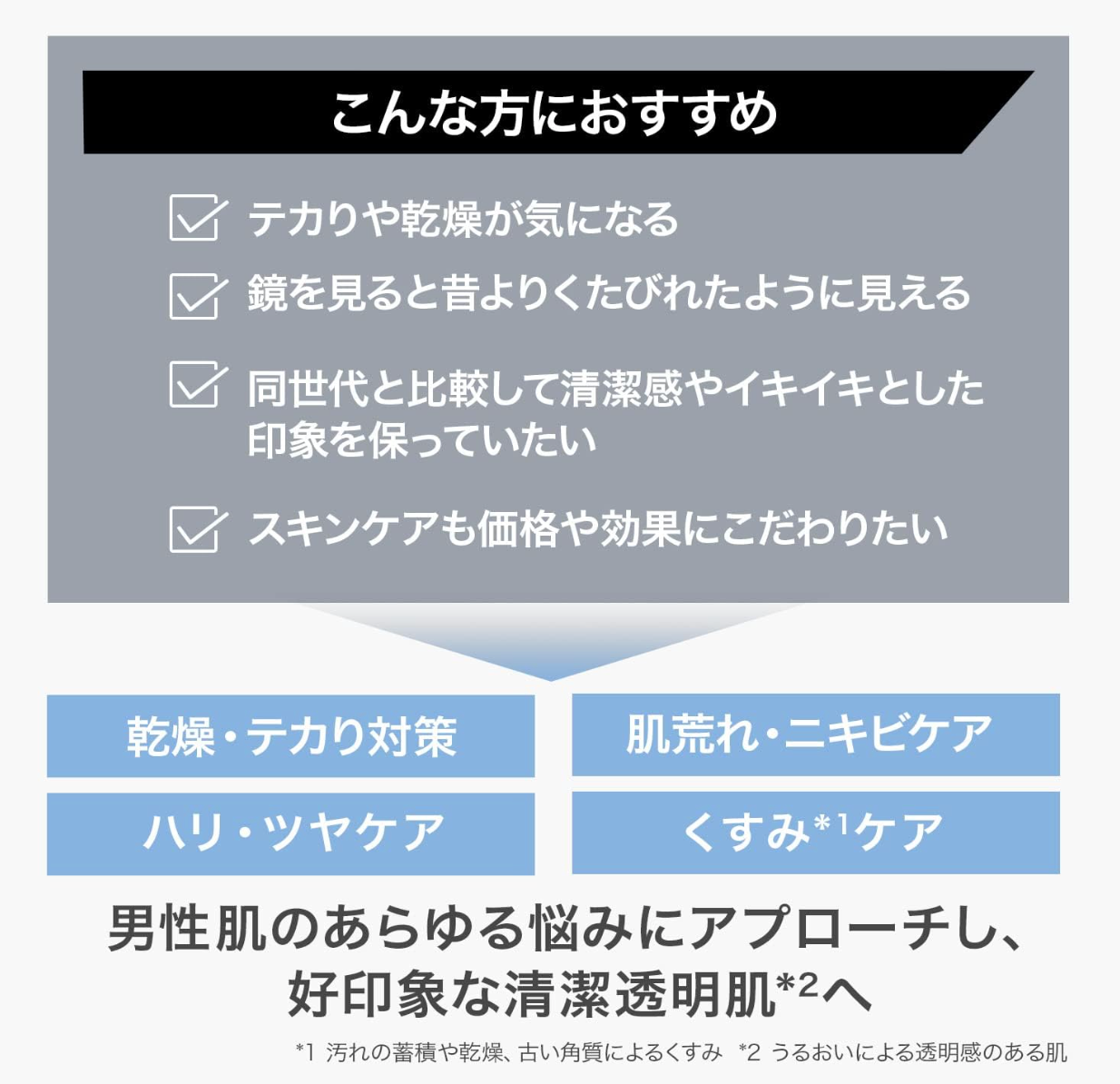 こんな方におすすめ

☑ テカりや乾燥が気になる

☑ 鏡を見ると昔よりくたびれたように見える

☑ 同世代と比較して清潔感やイキイキとした印象を保っていたい

☑ スキンケアも価格や効果にこだわりたい

乾燥・テカり対策

肌荒れ・ニキビケア

ハリ・ツヤケア

くすみ$^{*1}$ケア

男性肌のあらゆる悩みにアプローチし、
好印象な清潔透明肌$^{*2}$へ

*1 汚れの蓄積や乾燥、古い角質によるくすみ *2 うるおいによる透明感のある肌