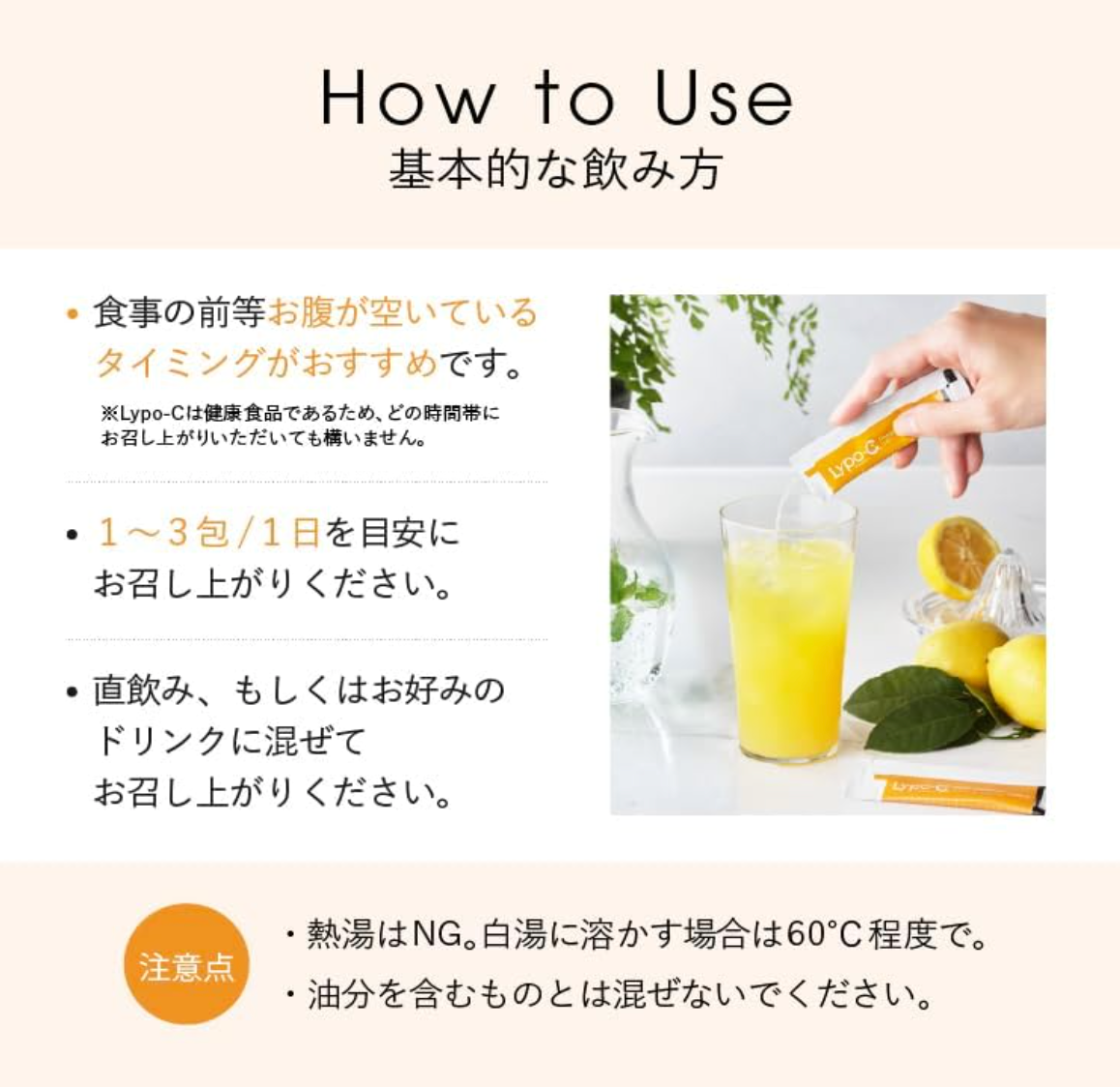 How to Use
基本的な飲み方

• 食事の前等お腹が空いているタイミングがおすすめです。
※Lypo-Cは健康食品であるため、どの時間帯にお召し上がりいただいても構いません。

• 1～3包/1日を目安にお召し上がりください。

• 直飲み、もしくはお好みのドリンクに混ぜてお召し上がりください。

Lypo-C

Lypo-C

注意点
・熱湯はNG。白湯に溶かす場合は60°C程度で。
・油分を含むものとは混ぜないでください。