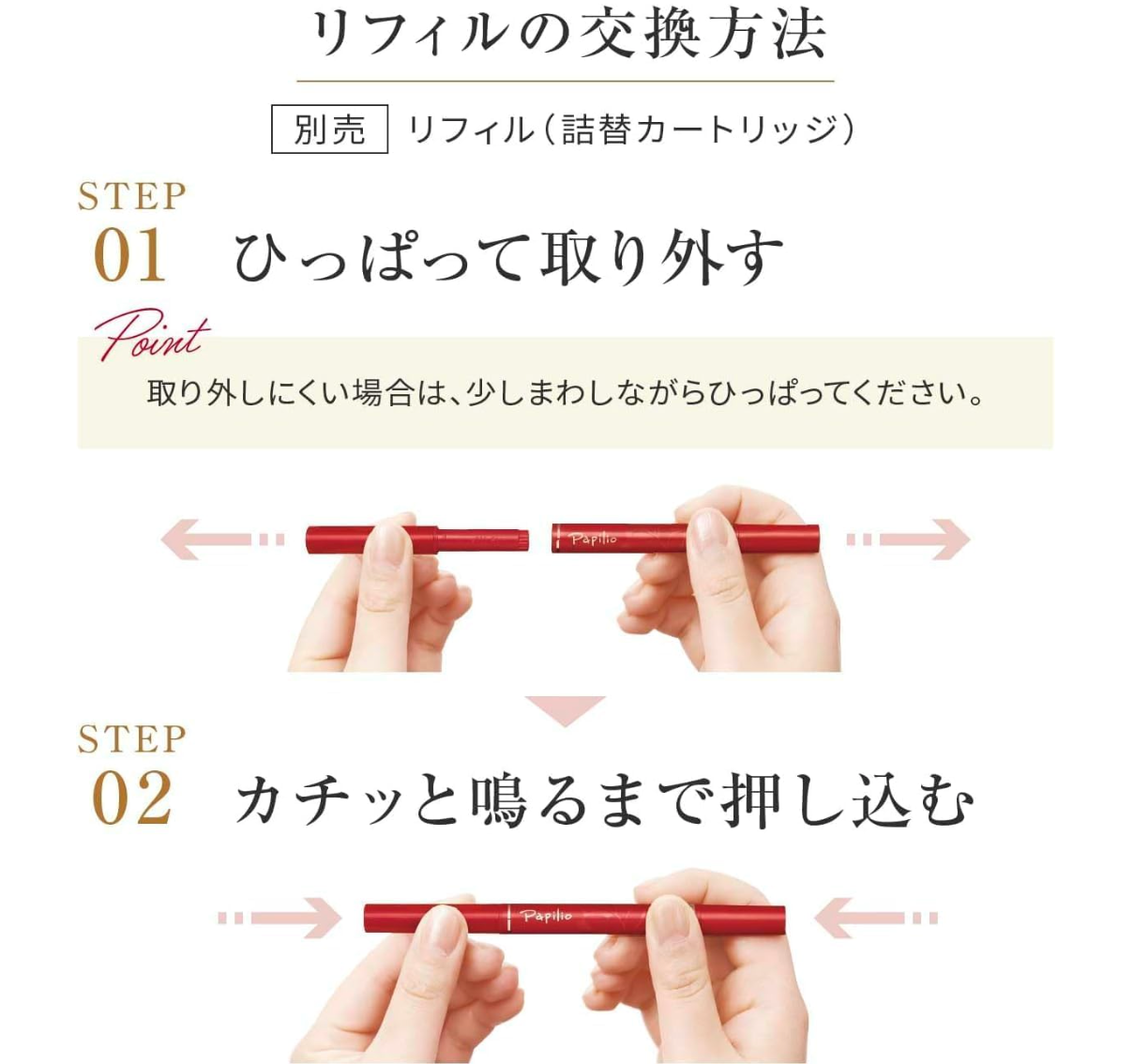 リフィルの交換方法

別売 リフィル（詰替カートリッジ）

STEP 01 ひっぱって取り外す

Point

取り外しにくい場合は、少しまわしながらひっぱってください。

Papilio

STEP 02 カチッと鳴るまで押し込む

Papilio