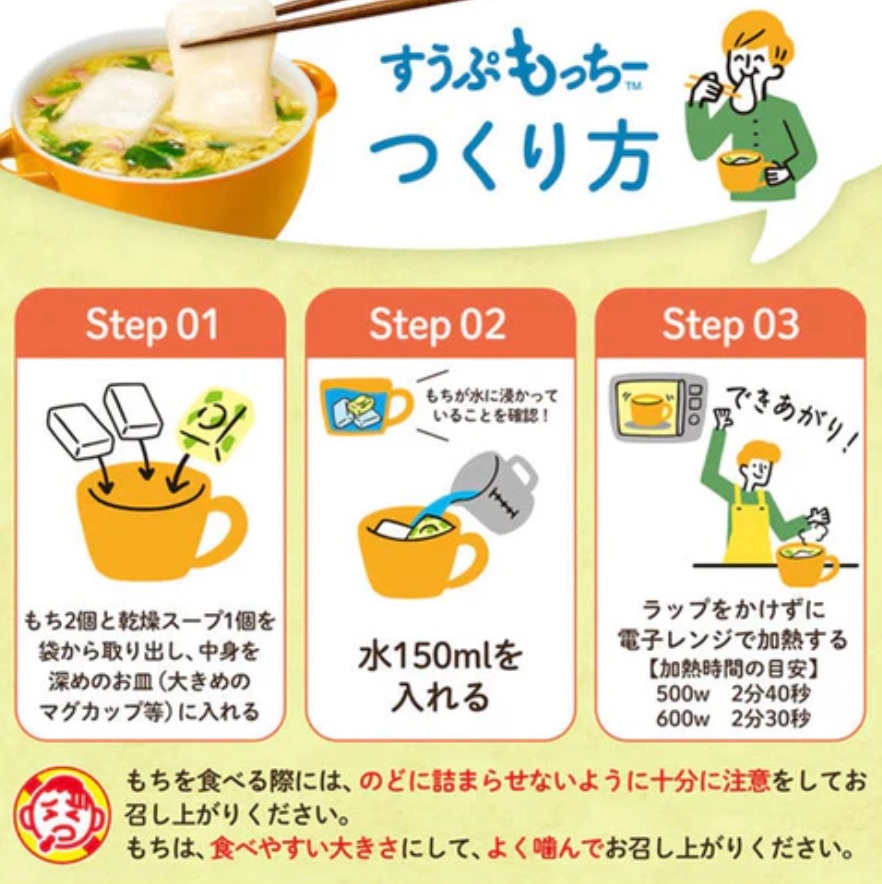 すうぷもっちー™
つくり方

Step 01

もち2個と乾燥スープ1個を袋から取り出し、中身を深めのお皿（大きめのマグカップ等）に入れる

Step 02

もちが水に浸かっていることを確認！

水150mlを入れる

Step 03

できあがり！

ラップをかけずに電子レンジで加熱する
【加熱時間の目安】
500w　2分40秒
600w　2分30秒

もちを食べる際には、のどに詰まらせないように十分に注意をしてお召し上がりください。
もちは、食べやすい大きさにして、よく噛んでお召し上がりください。