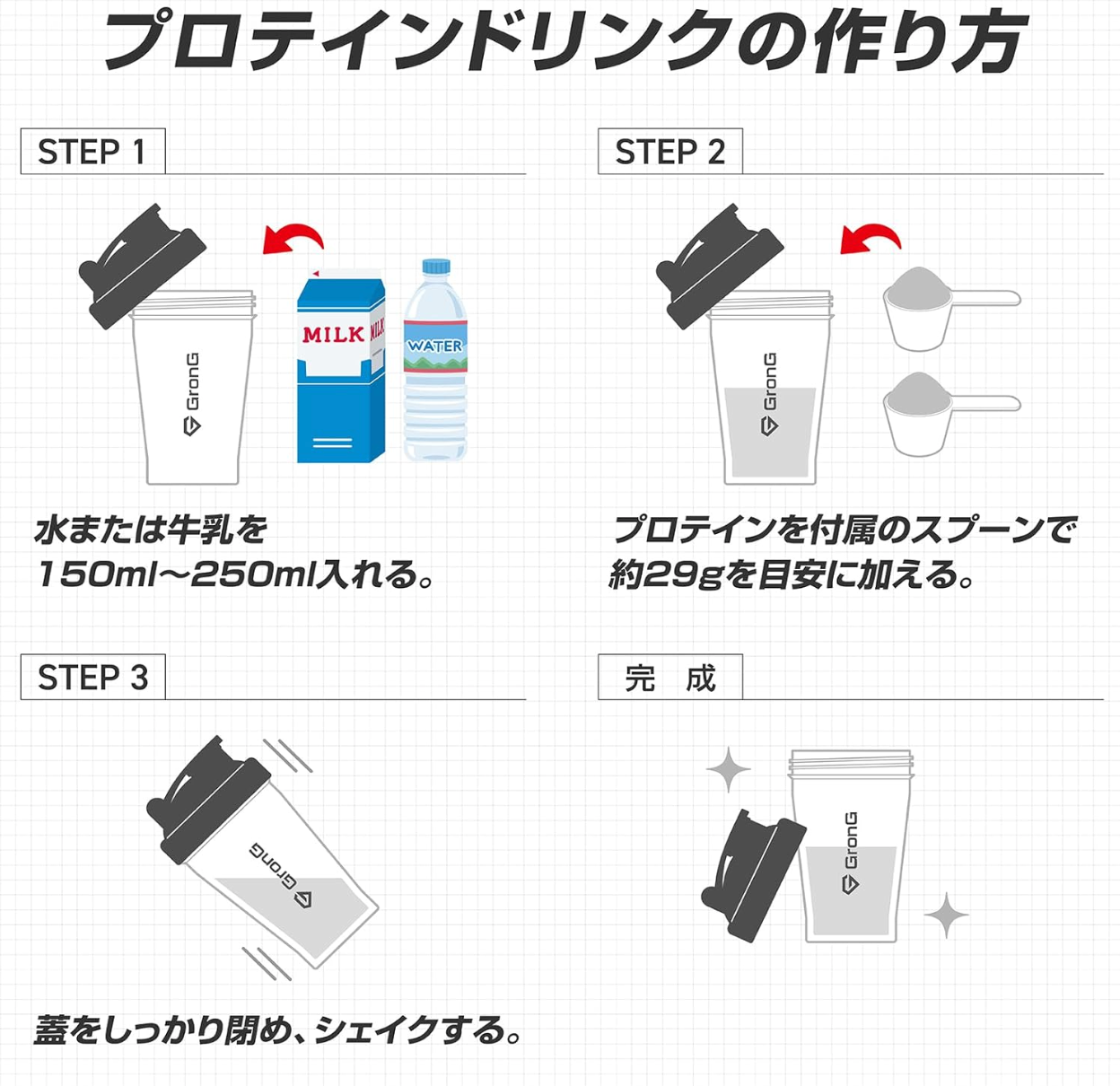 プロテインドリンクの作り方

STEP 1

GronG

MILK

MILK

WATER

水または牛乳を
150ml〜250ml入れる。

STEP 2

GronG

プロテインを付属のスプーンで
約29gを目安に加える。

STEP 3

GronG

蓋をしっかり閉め、シェイクする。

完　成

GronG