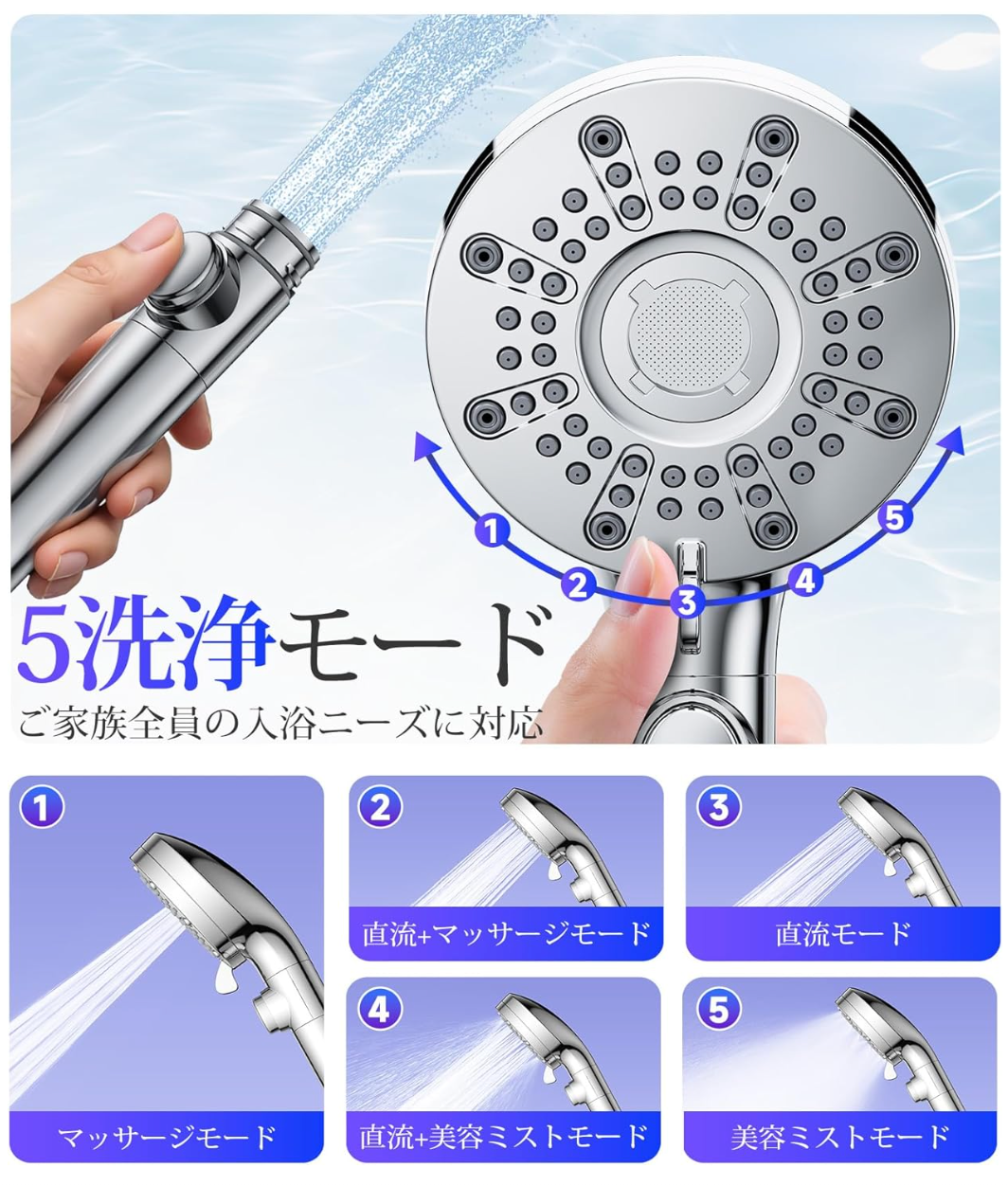 1
2
3
4
5

5洗浄モード

ご家族全員の入浴ニーズに対応

1
マッサージモード

2
直流+マッサージモード

3
直流モード

4
直流+美容ミストモード

5
美容ミストモード