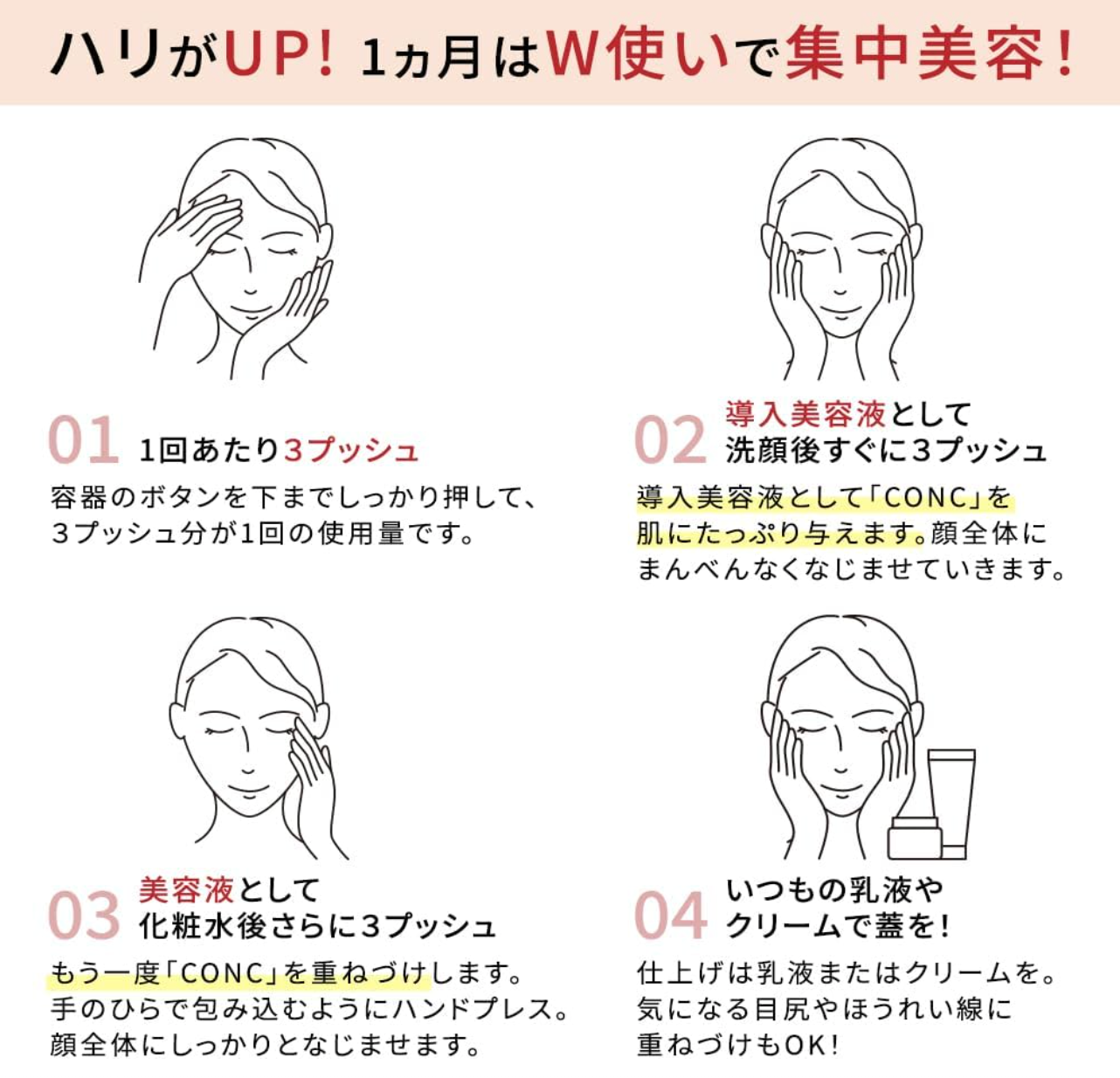 ハリがUP! 1ヵ月はW使いで集中美容!

01 1回あたり3プッシュ
容器のボタンを下までしっかり押して、3プッシュ分が1回の使用量です。

02 導入美容液として洗顔後すぐに3プッシュ
導入美容液として「CONC」を肌にたっぷり与えます。顔全体にまんべんなくなじませていきます。

03 美容液として化粧水後さらに3プッシュ
もう一度「CONC」を重ねづけします。手のひらで包み込むようにハンドプレス。顔全体にしっかりとなじませます。

04 いつもの乳液やクリームで蓋を!
仕上げは乳液またはクリームを。気になる目尻やほうれい線に重ねづけもOK!