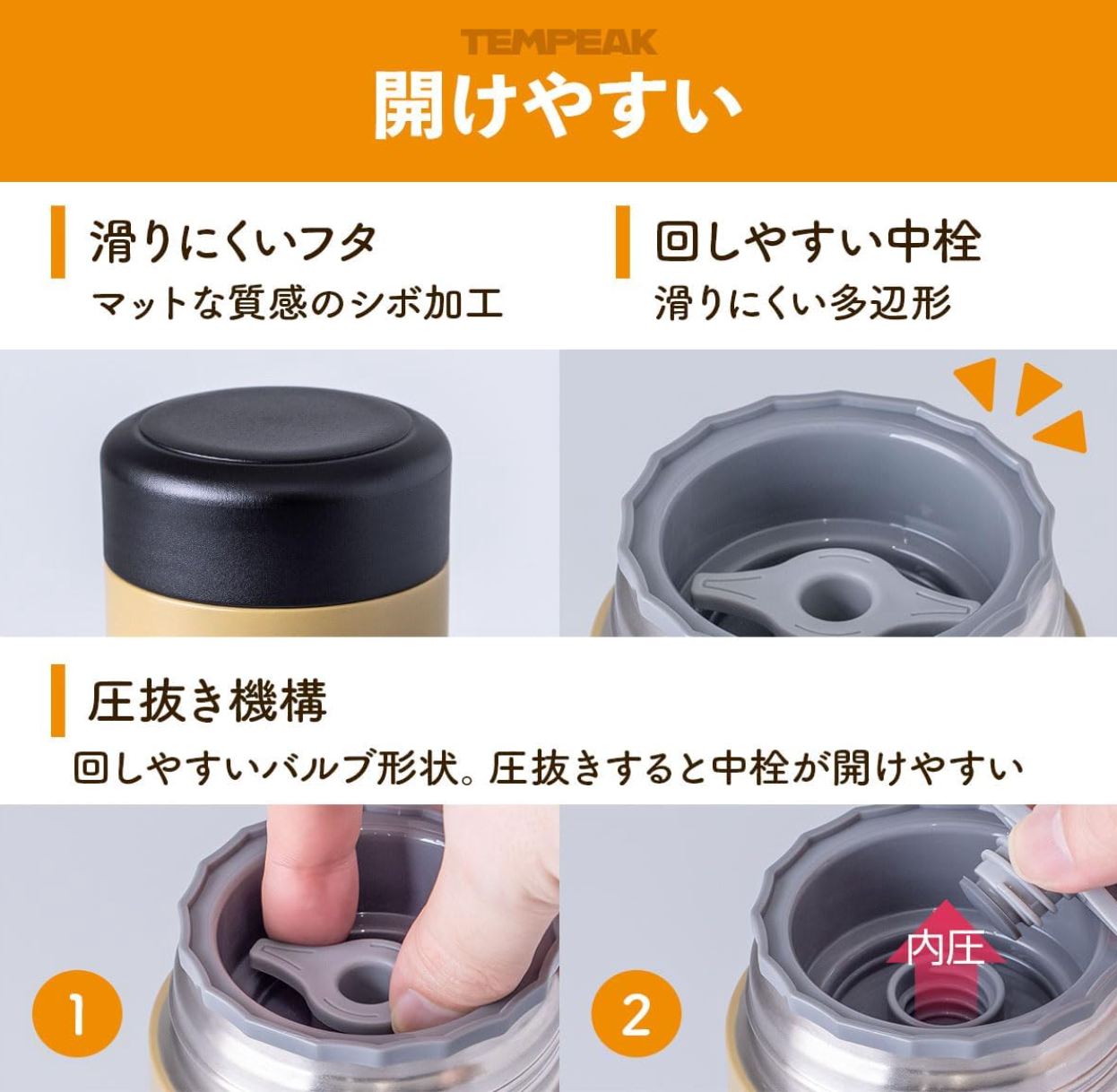 TEMPEAK
開けやすい

滑りにくいフタ
マットな質感のシボ加工

回しやすい中栓
滑りにくい多辺形

圧抜き機構
回しやすいバルブ形状。圧抜きすると中栓が開けやすい

1

2
内圧