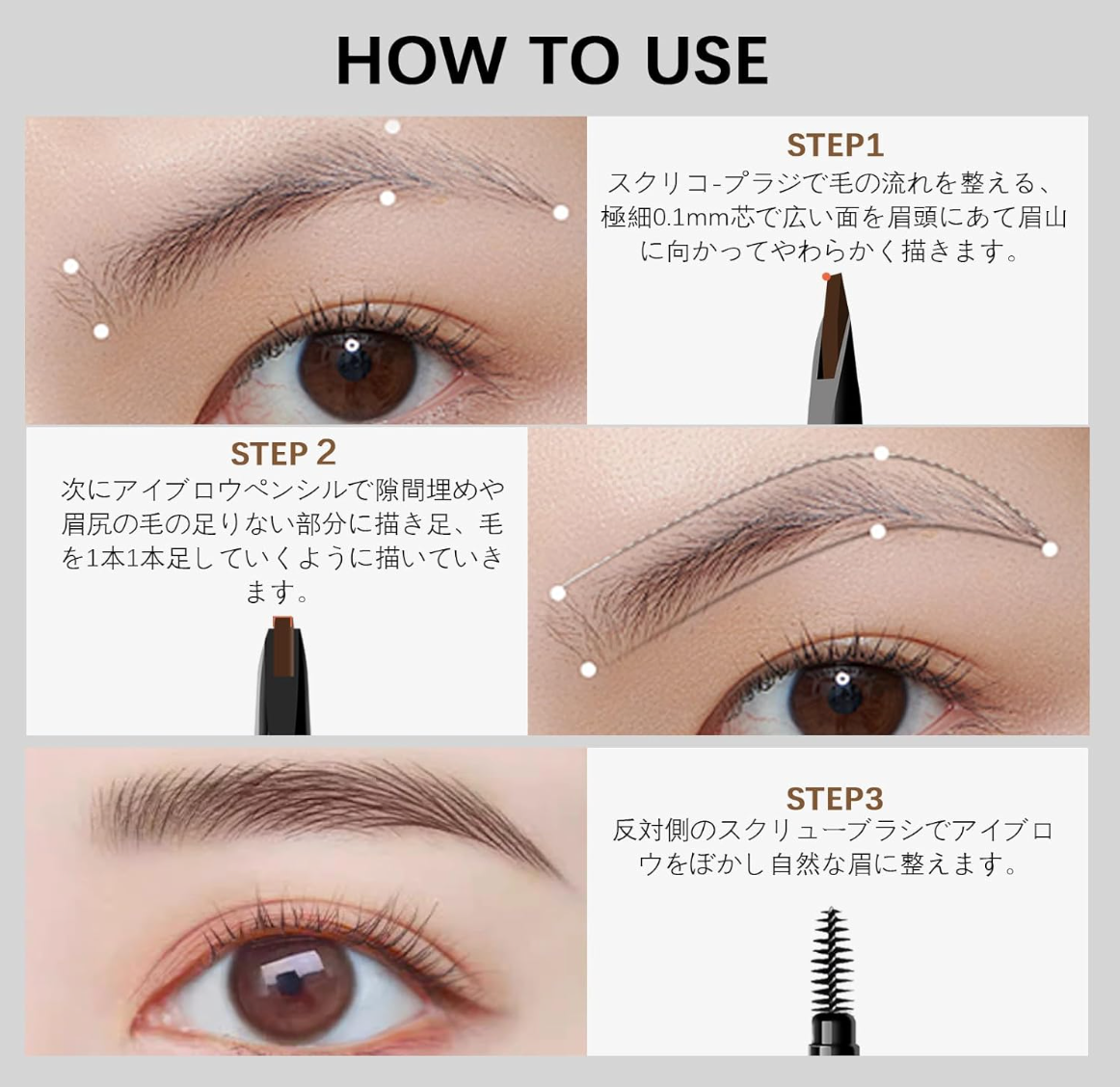 HOW TO USE

STEP1
スクリコ-プラジで毛の流れを整える、極細0.1mm芯で広い面を眉頭にあて眉山に向かってやわらかく描きます。

STEP 2
次にアイブロウペンシルで隙間埋めや眉尻の毛の足りない部分に描き足、毛を1本1本足していくように描いていきます。

STEP3
反対側のスクリューブラシでアイブロウをぼかし自然な眉に整えます。