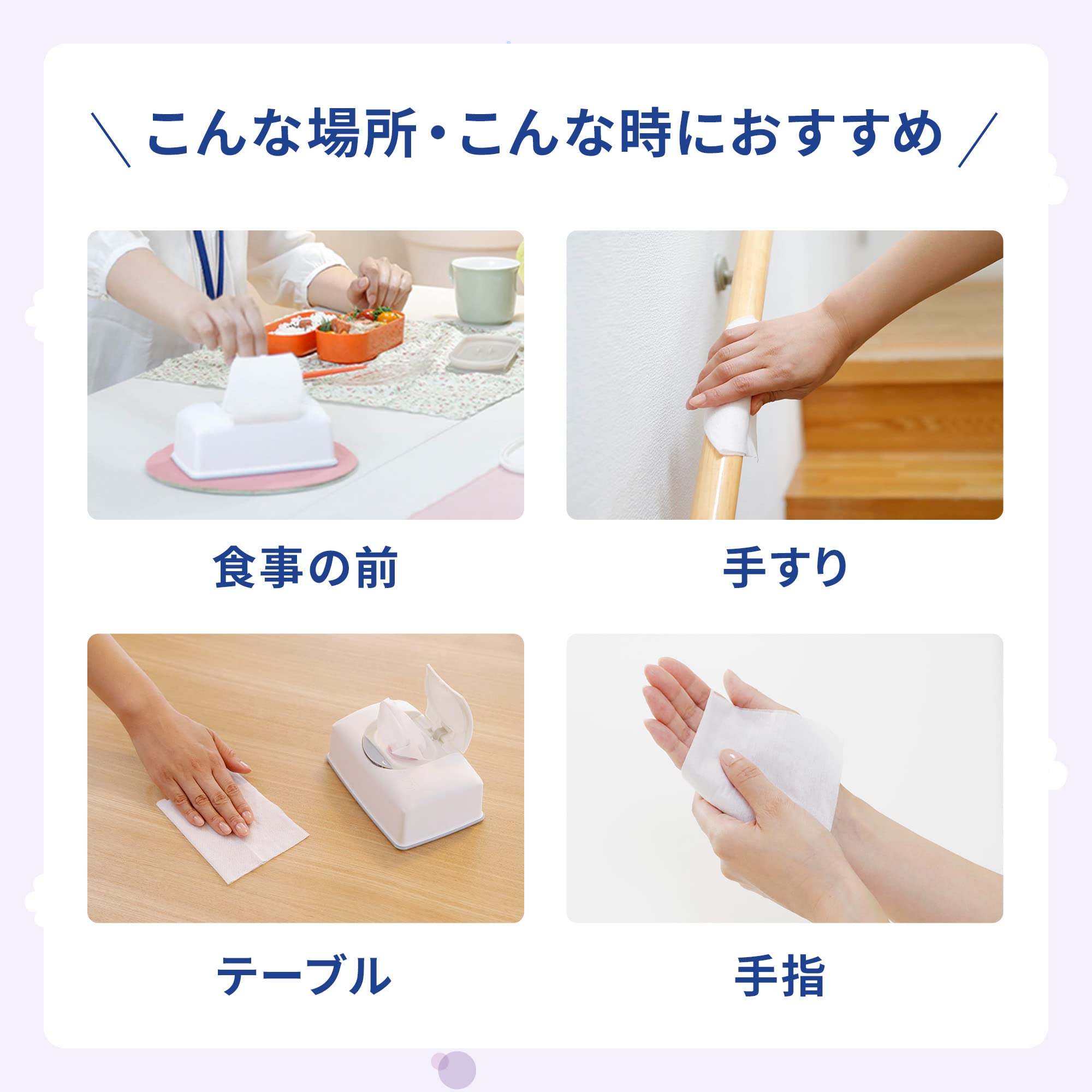 ＼ こんな場所・こんな時におすすめ ／

食事の前

手すり

テーブル

手指