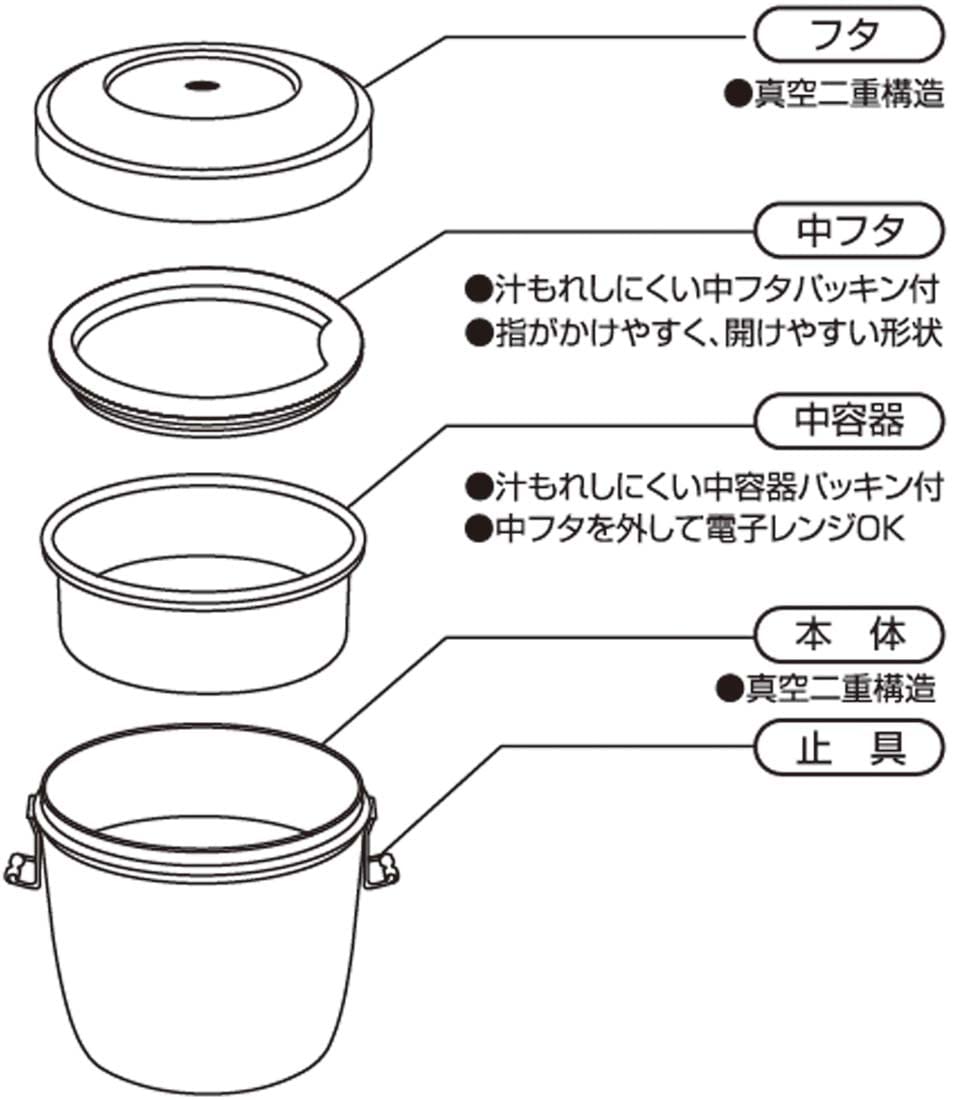 フタ

●真空二重構造

中フタ

●汁もれしにくい中フタパッキン付
●指がかけやすく、開けやすい形状

中容器

●汁もれしにくい中容器パッキン付
●中フタを外して電子レンジOK

本 体

●真空二重構造

止 具