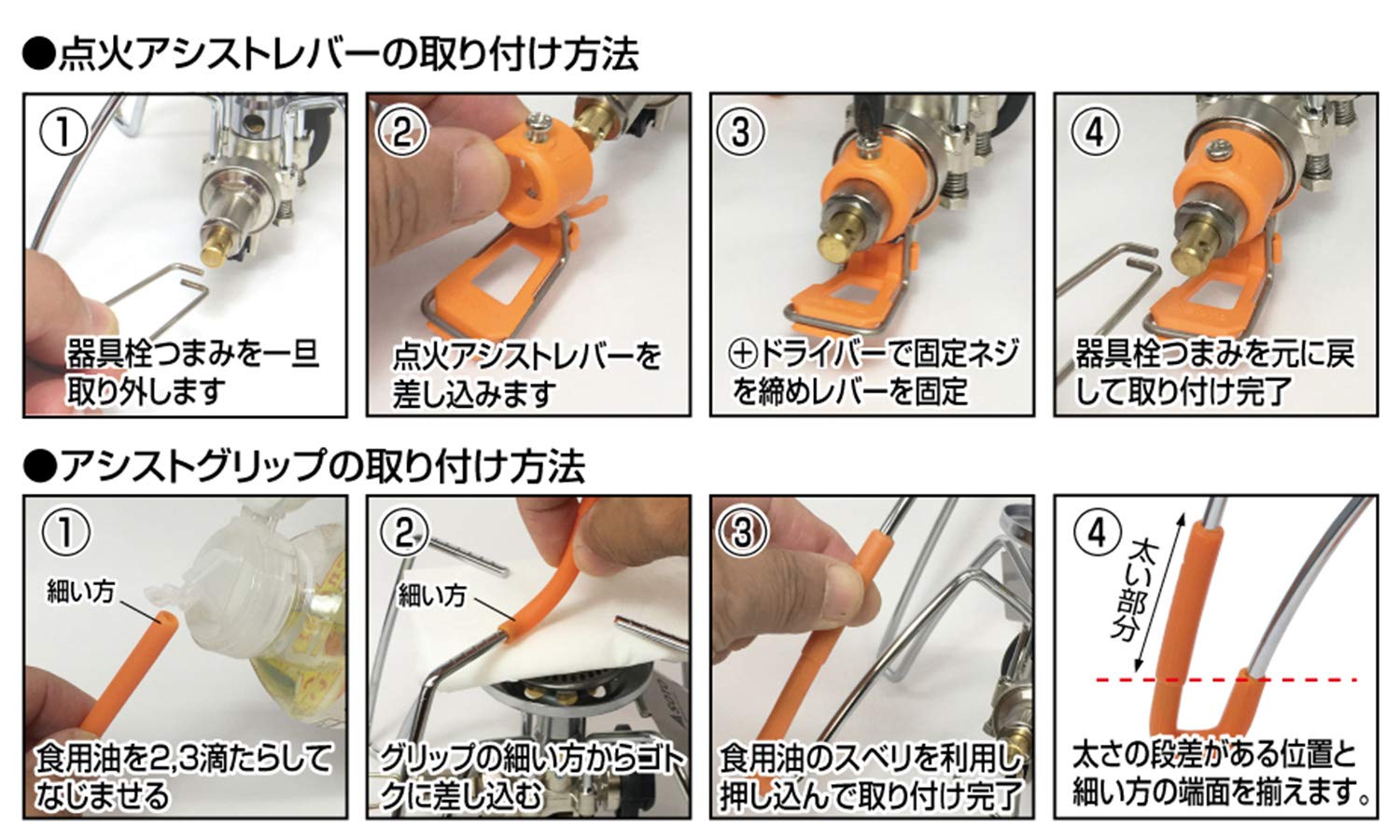 ●点火アシストレバーの取り付け方法

①
器具栓つまみを一旦取り外します

②
点火アシストレバーを差し込みます

③
⊕ドライバーで固定ネジを締めレバーを固定

④
器具栓つまみを元に戻して取り付け完了

●アシストグリップの取り付け方法

①
細い方
食用油を2,3滴たらしてなじませる

②
細い方
グリップの細い方からゴトクに差し込む

③
食用油のスベリを利用し押し込んで取り付け完了

④
太い部分
太さの段差がある位置と細い方の端面を揃えます。