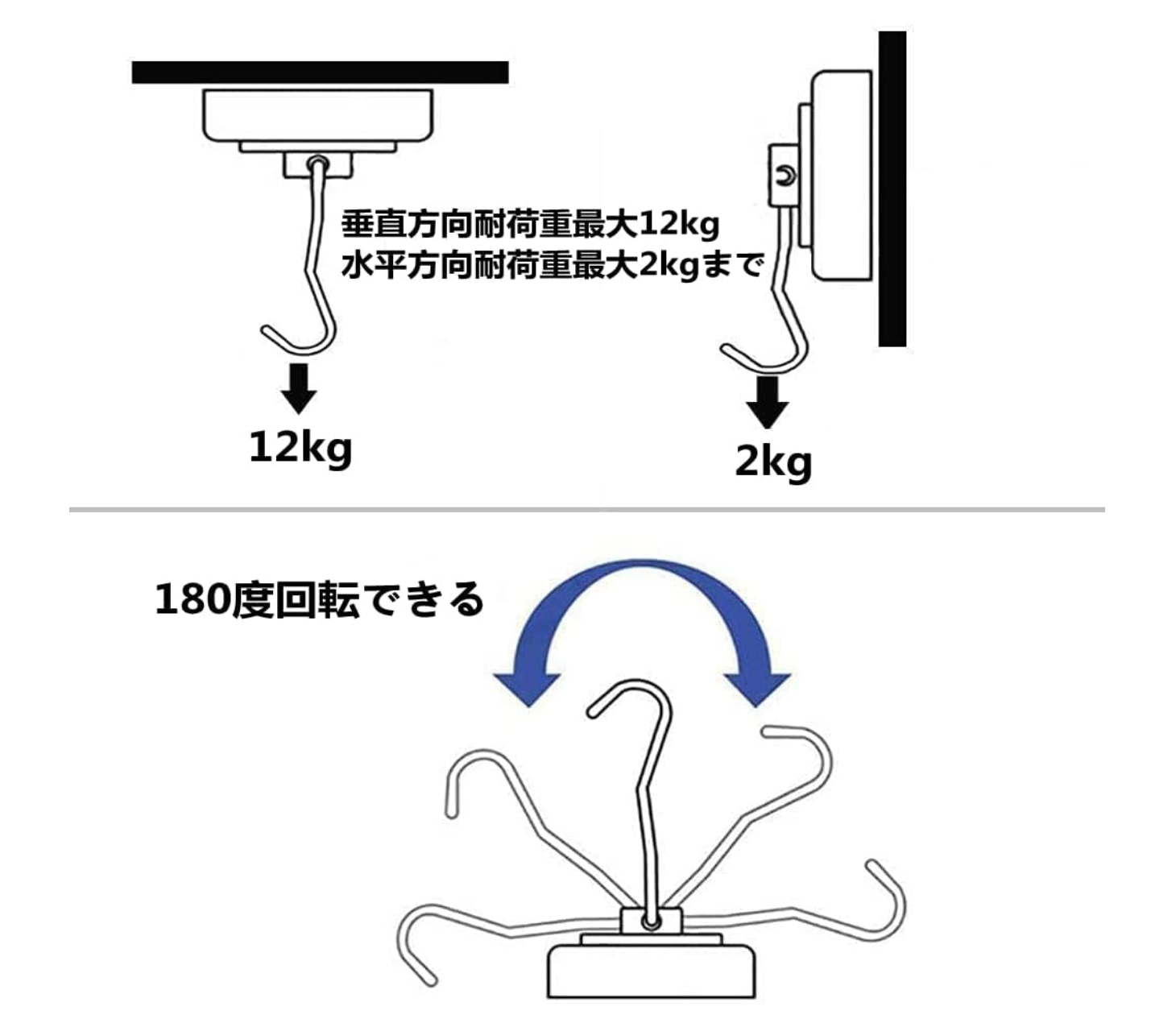 垂直方向耐荷重最大12kg
水平方向耐荷重最大2kgまで

12kg

2kg

180度回転できる