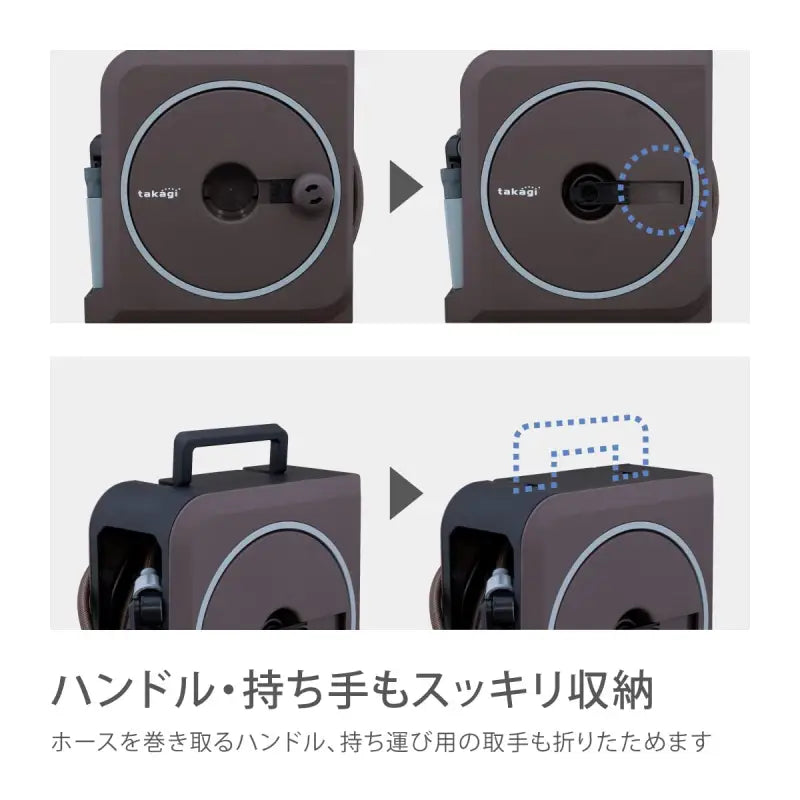 takagi

takagi

ハンドル・持ち手もスッキリ収納

ホースを巻き取るハンドル、持ち運び用の取手も折りたためます