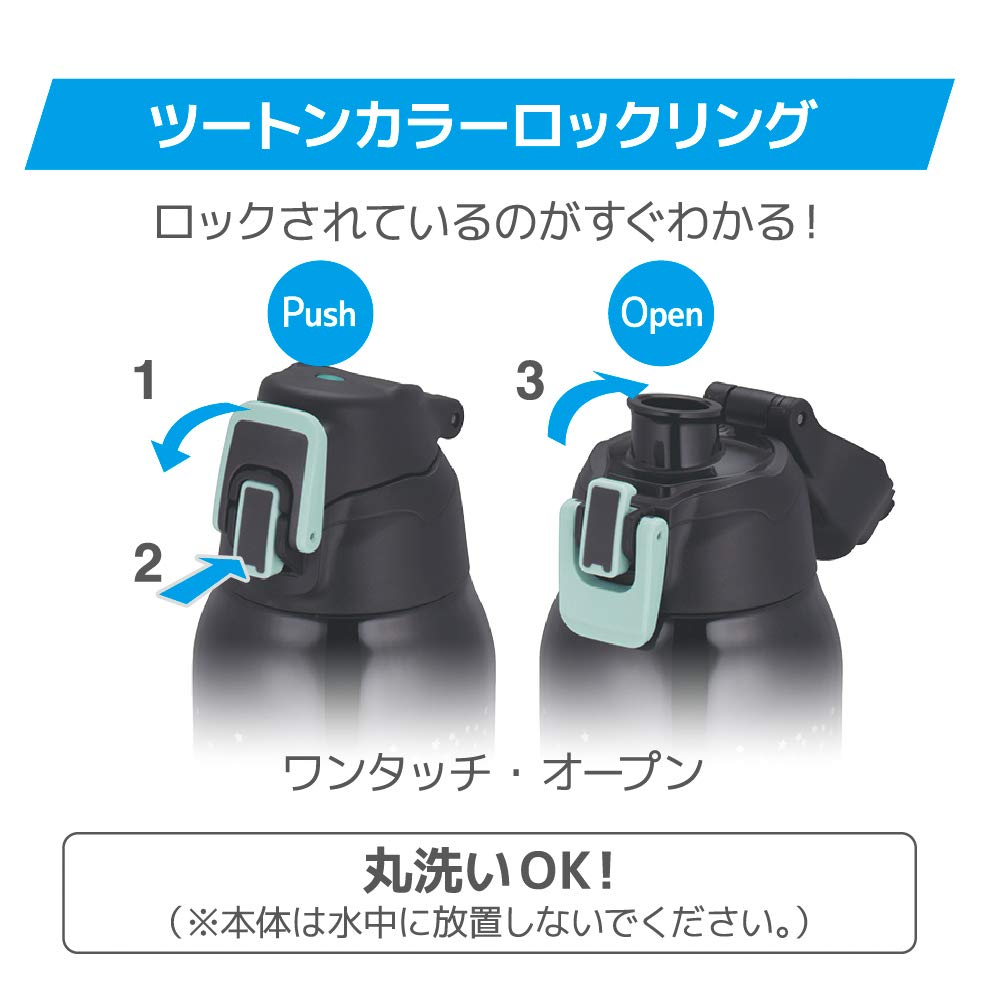 ツートンカラーロックリング

ロックされているのがすぐわかる!

Push

Open

1

2

3

ワンタッチ・オープン

丸洗いOK!
(※本体は水中に放置しないでください。)