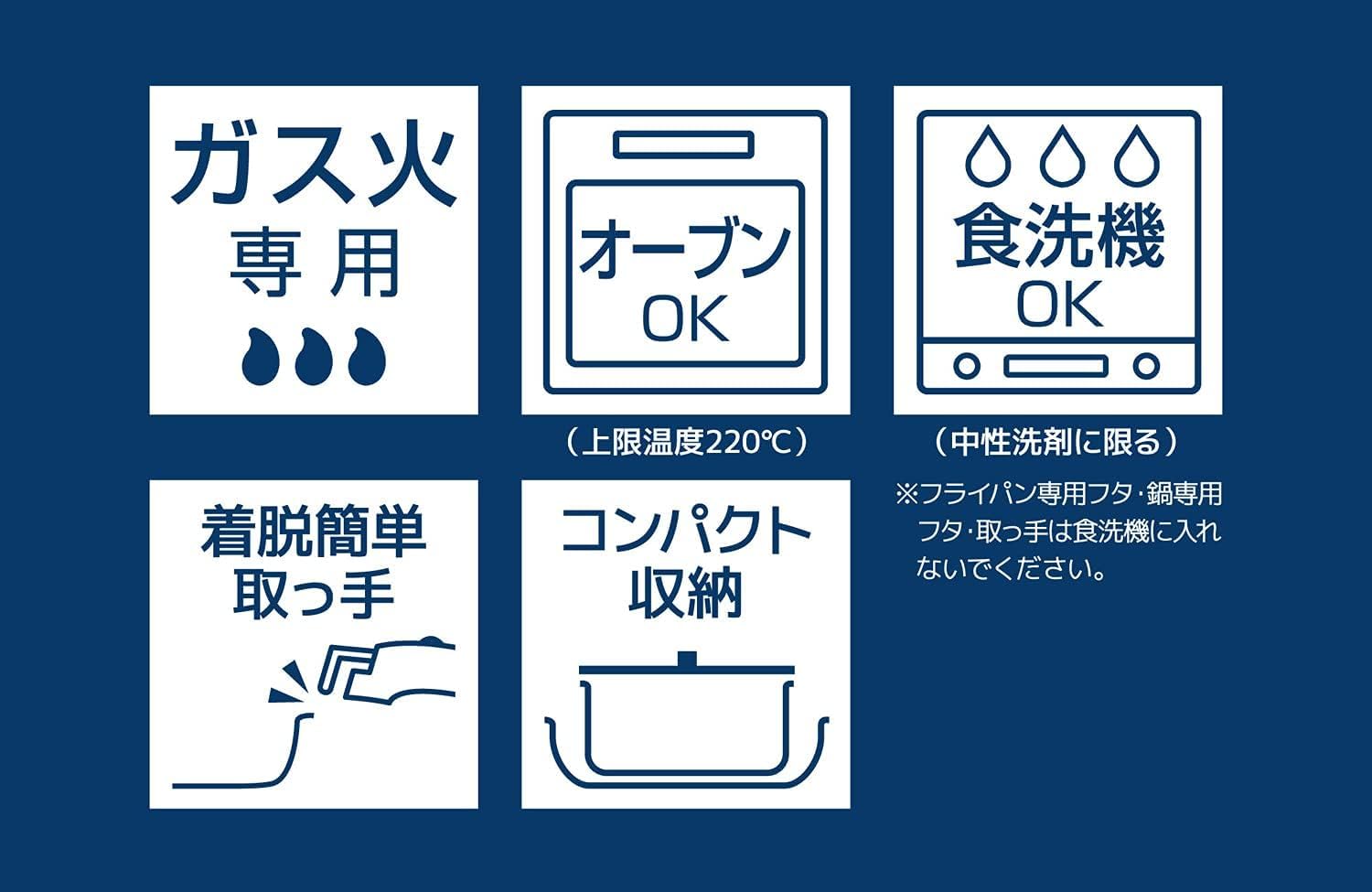 ガス火
専用

オーブン
OK

（上限温度220℃）

食洗機
OK

（中性洗剤に限る）

※フライパン専用フタ・鍋専用フタ・取っ手は食洗機に入れないでください。

着脱簡単
取っ手

コンパクト
収納