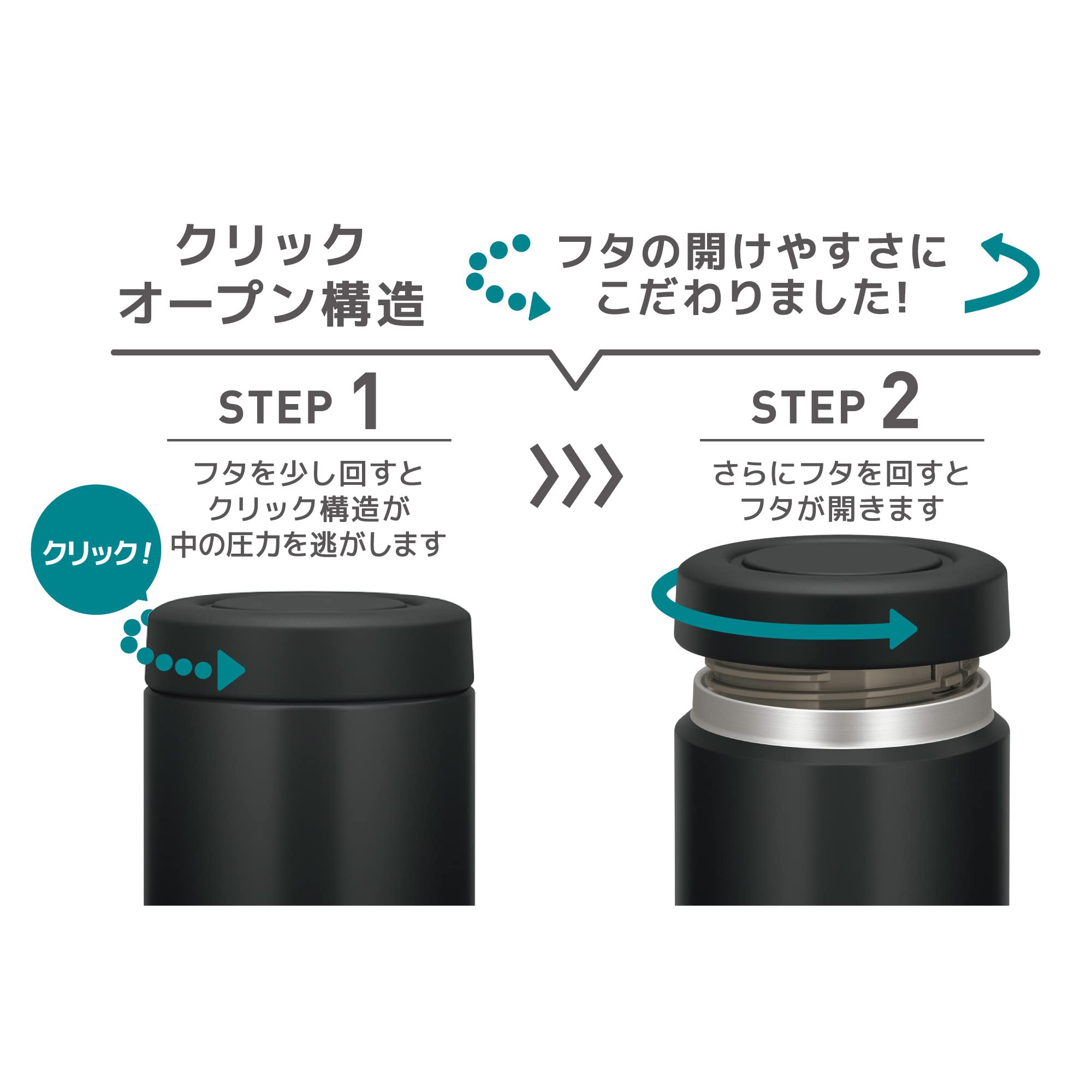 クリック
オープン構造

フタの開けやすさに
こだわりました!

STEP 1

フタを少し回すと
クリック構造が
中の圧力を逃がします

クリック!

STEP 2

さらにフタを回すと
フタが開きます