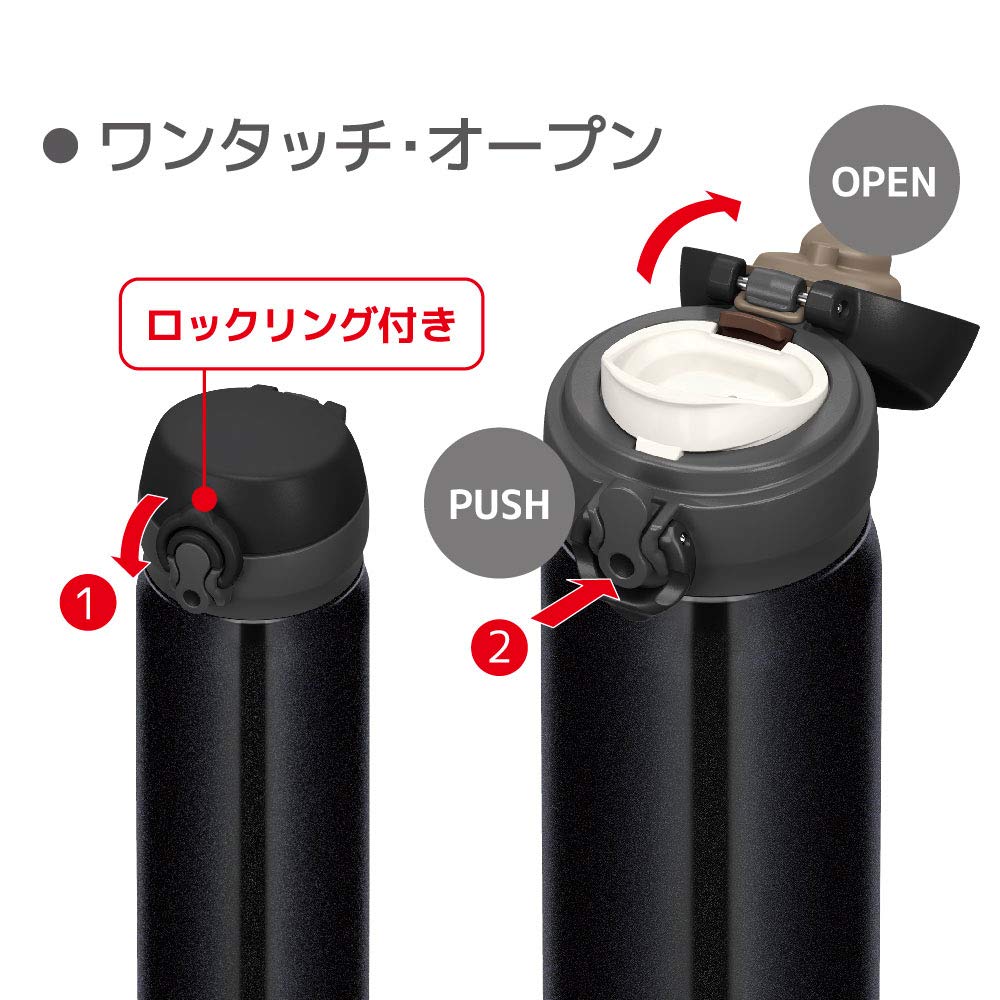 ● ワンタッチ･オープン

OPEN

ロックリング付き

PUSH

1

2