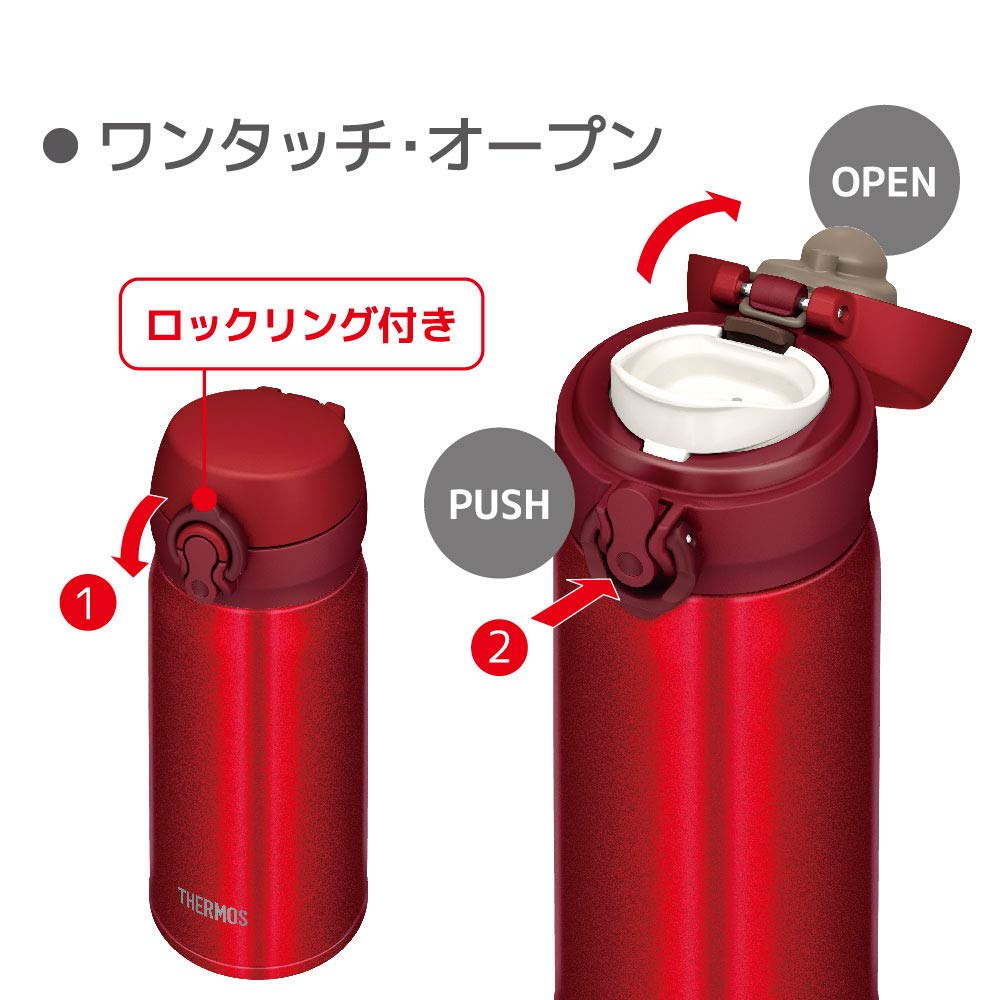 ● ワンタッチ･オープン

OPEN

ロックリング付き

PUSH

1

2

THERMOS