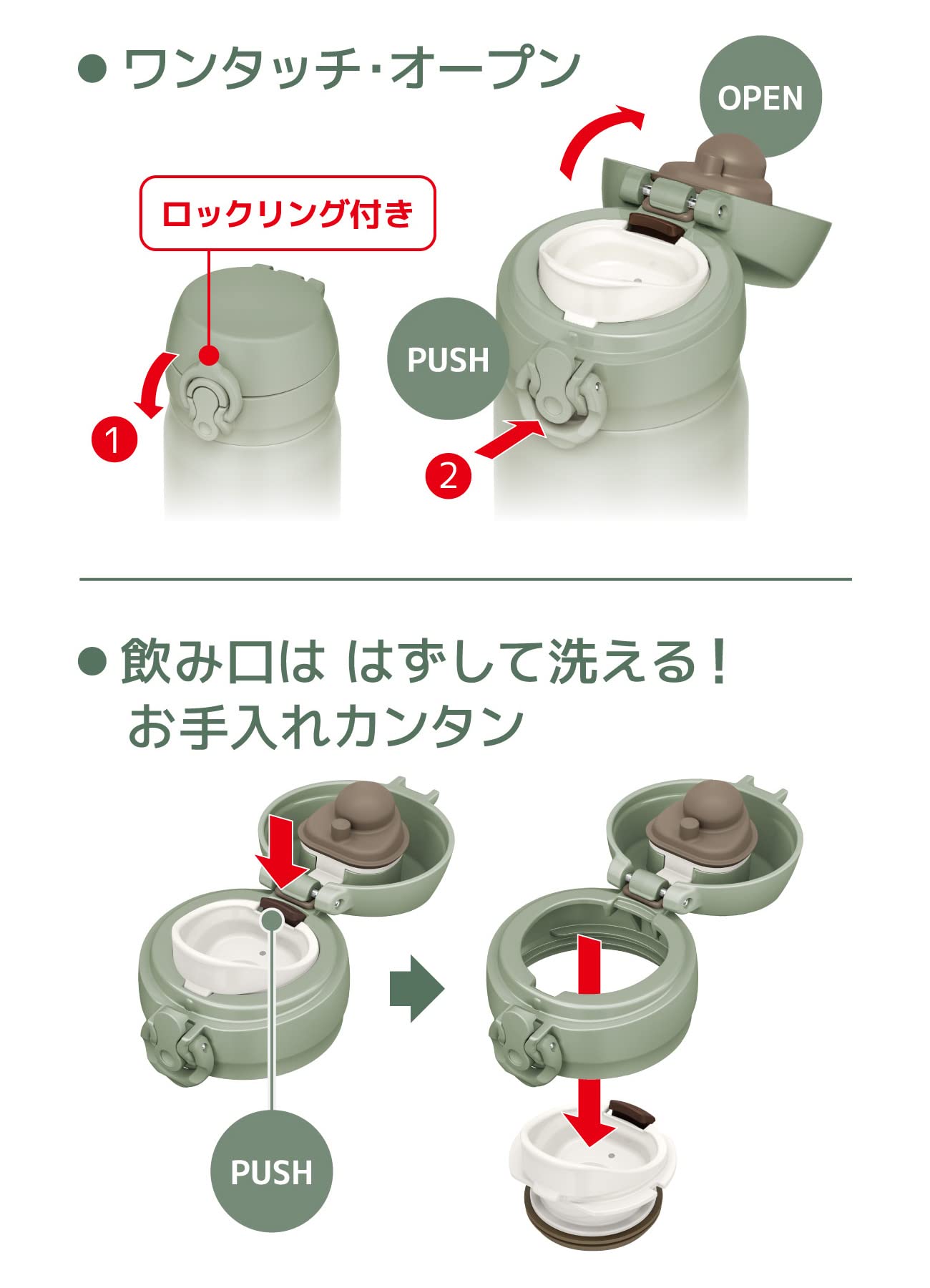 ● ワンタッチ･オープン

OPEN

ロックリング付き

PUSH

1

2

● 飲み口は はずして洗える！
お手入れカンタン

PUSH