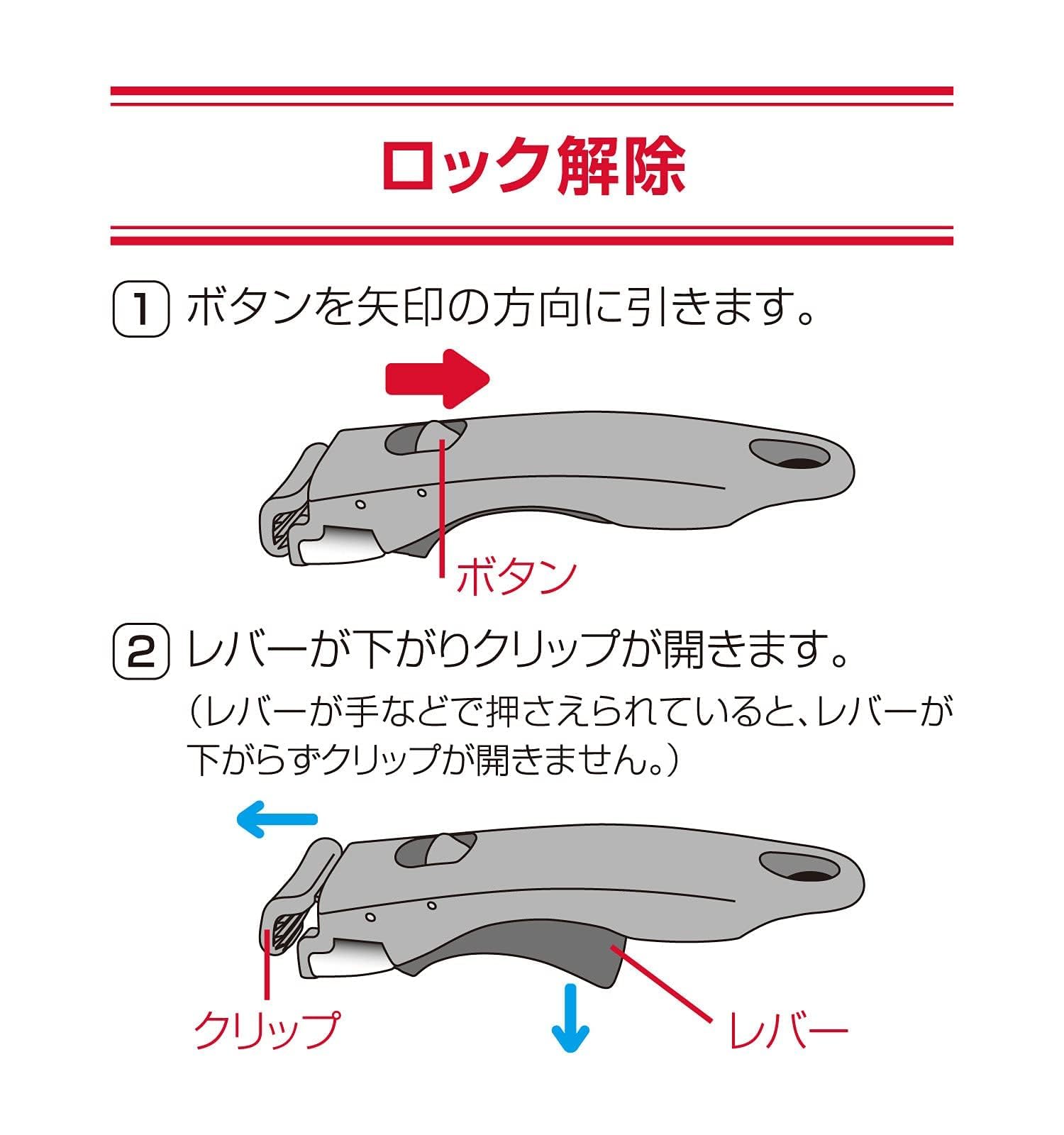 ロック解除

1 ボタンを矢印の方向に引きます。

ボタン

2 レバーが下がりクリップが開きます。
（レバーが手などで押さえられていると、レバーが下がらずクリップが開きません。）

クリップ

レバー