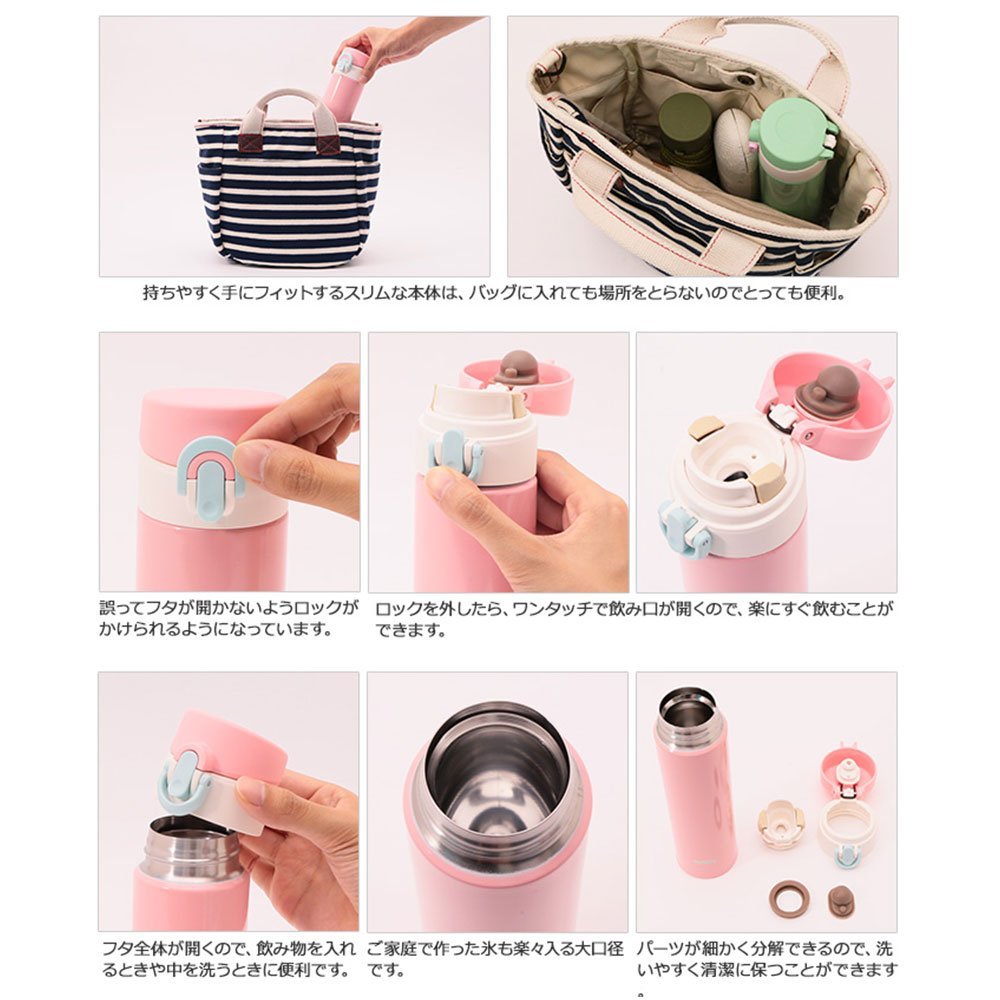 持ちやすく手にフィットするスリムな本体は、バッグに入れても場所をとらないのでとっても便利。

誤ってフタが開かないようロックがかけられるようになっています。

ロックを外したら、ワンタッチで飲み口が開くので、楽にすぐ飲むことができます。

フタ全体が開くので、飲み物を入れるときや中を洗うときに便利です。

ご家庭で作った氷も楽々入る大口径です。

パーツが細かく分解できるので、洗いやすく清潔に保つことができます。