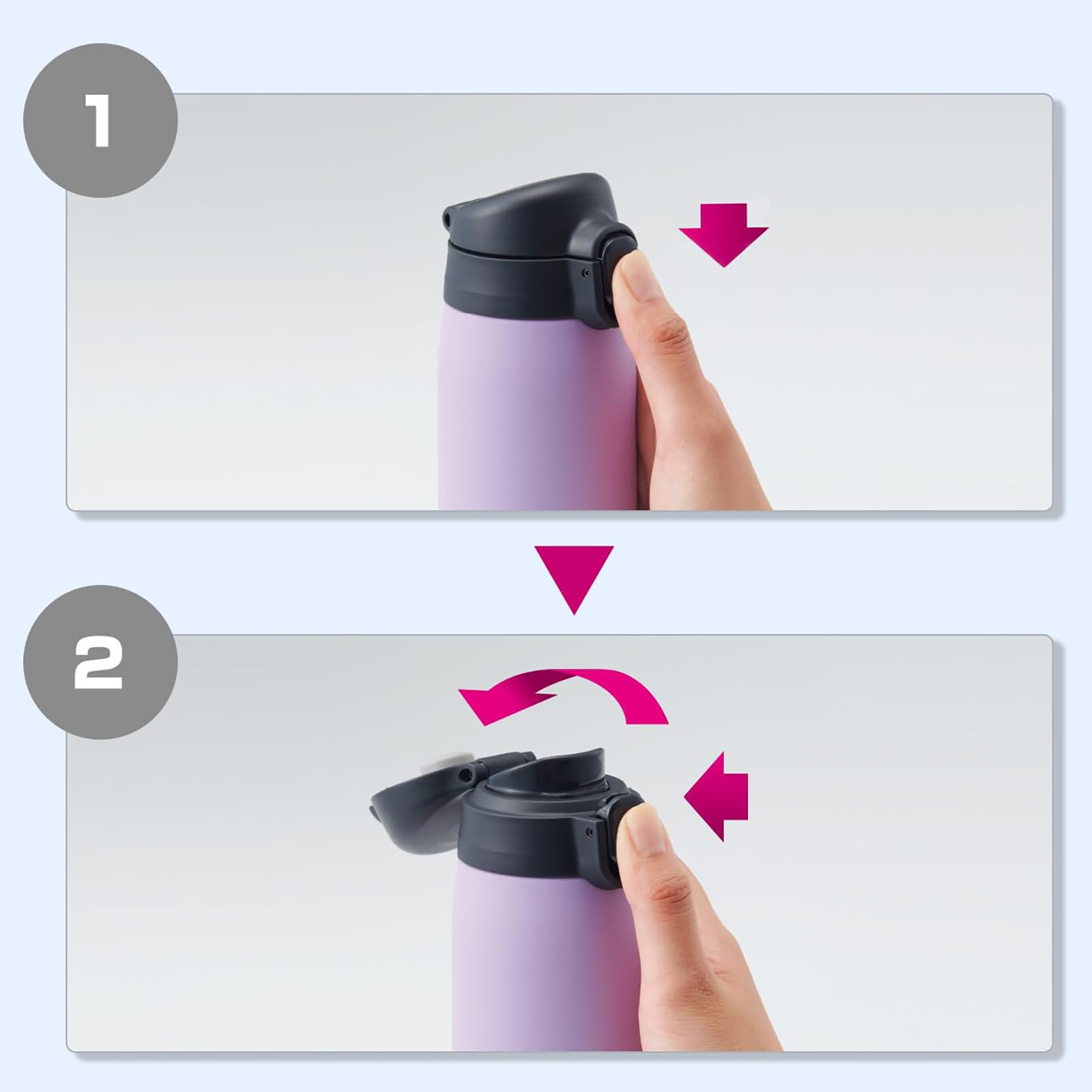 1

2