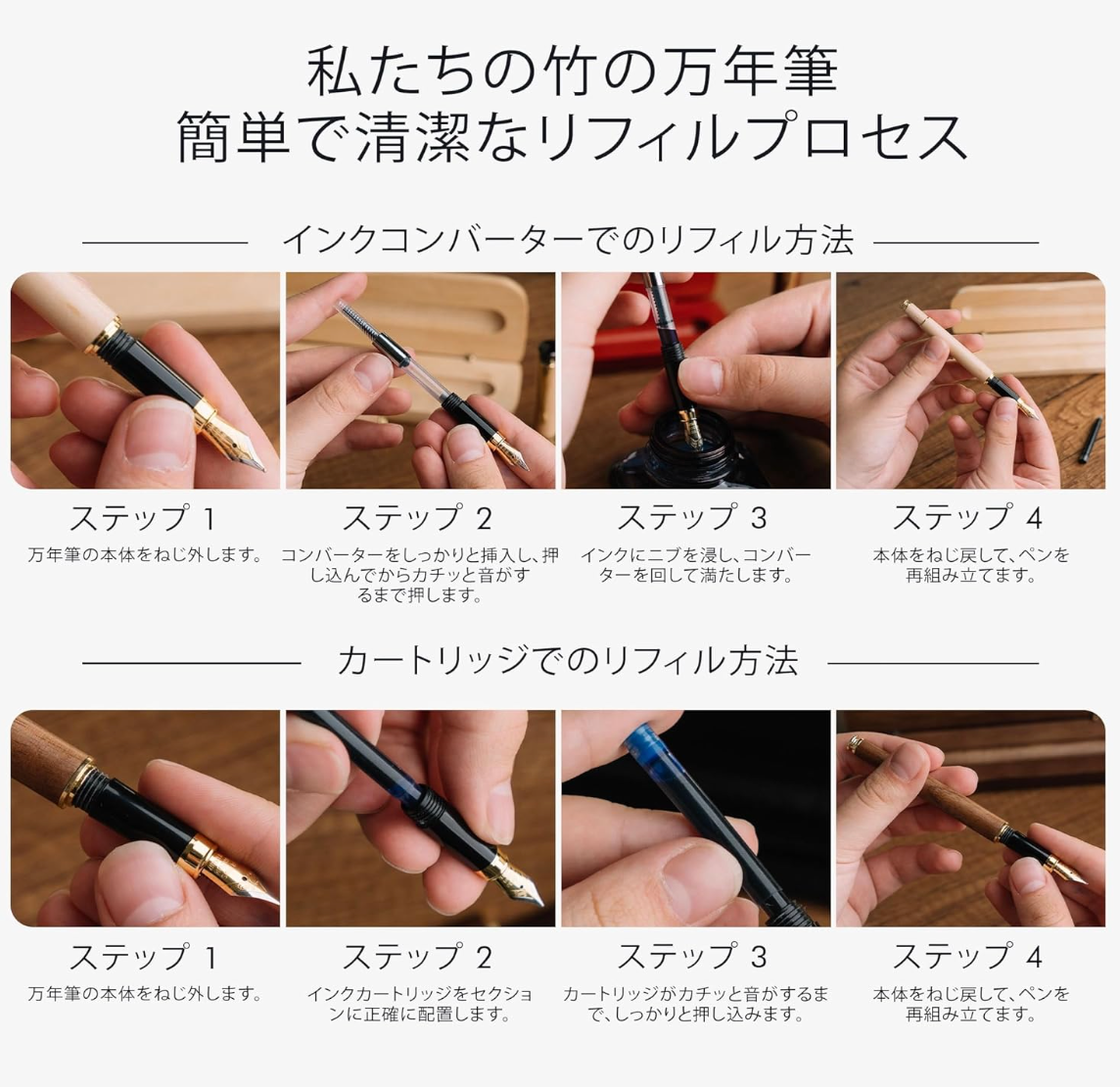 私たちの竹の万年筆
簡単で清潔なリフィルプロセス

インクコンバーターでのリフィル方法

ステップ 1
万年筆の本体をねじ外します。

ステップ 2
コンバーターをしっかりと挿入し、押し込んでからカチッと音がするまで押します。

ステップ 3
インクにニブを浸し、コンバーターを回して満たします。

ステップ 4
本体をねじ戻して、ペンを再組み立てます。

カートリッジでのリフィル方法

ステップ 1
万年筆の本体をねじ外します。

ステップ 2
インクカートリッジをセクションに正確に配置します。

ステップ 3
カートリッジがカチッと音がするまで、しっかりと押し込みます。

ステップ 4
本体をねじ戻して、ペンを再組み立てます。