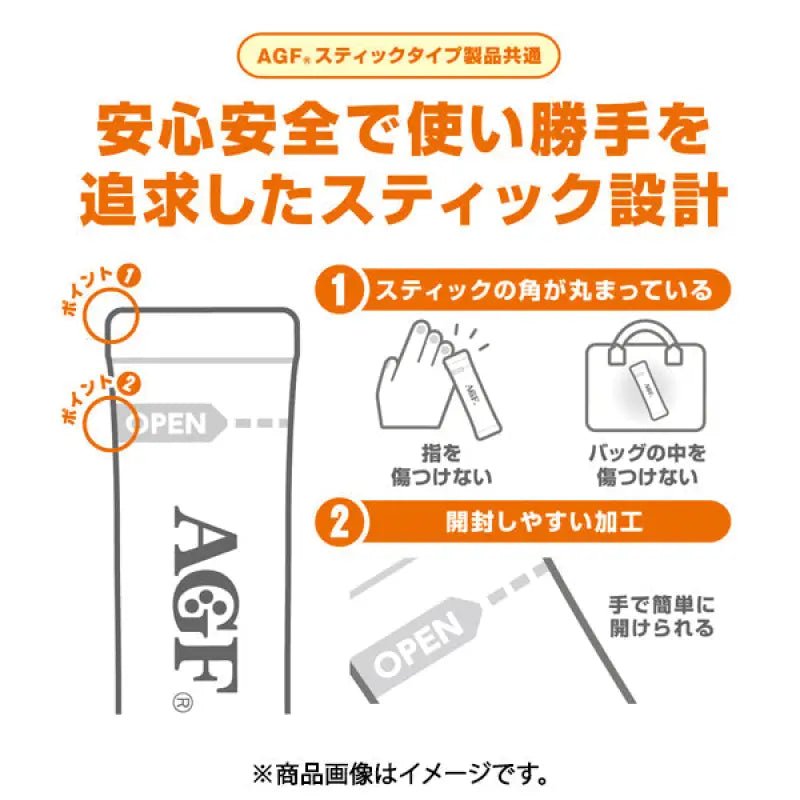 AGF® スティックタイプ製品共通

安心安全で使い勝手を追求したスティック設計

ポイント1

ポイント2

OPEN

AGF®

1 スティックの角が丸まっている

AGF

指を傷つけない

バッグの中を傷つけない

2 開封しやすい加工

OPEN

手で簡単に開けられる

※商品画像はイメージです。